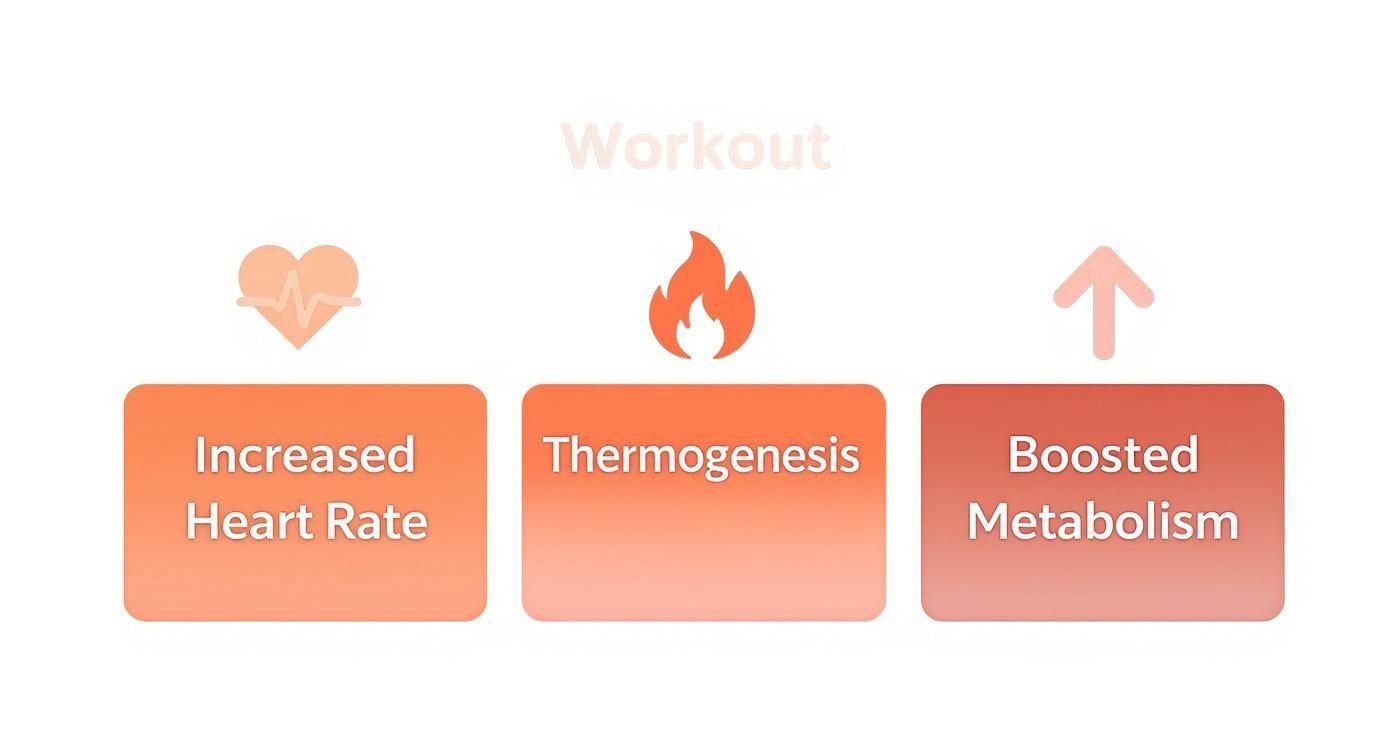 Workout

Increased Heart Rate

Thermogenesis

Boosted Metabolism