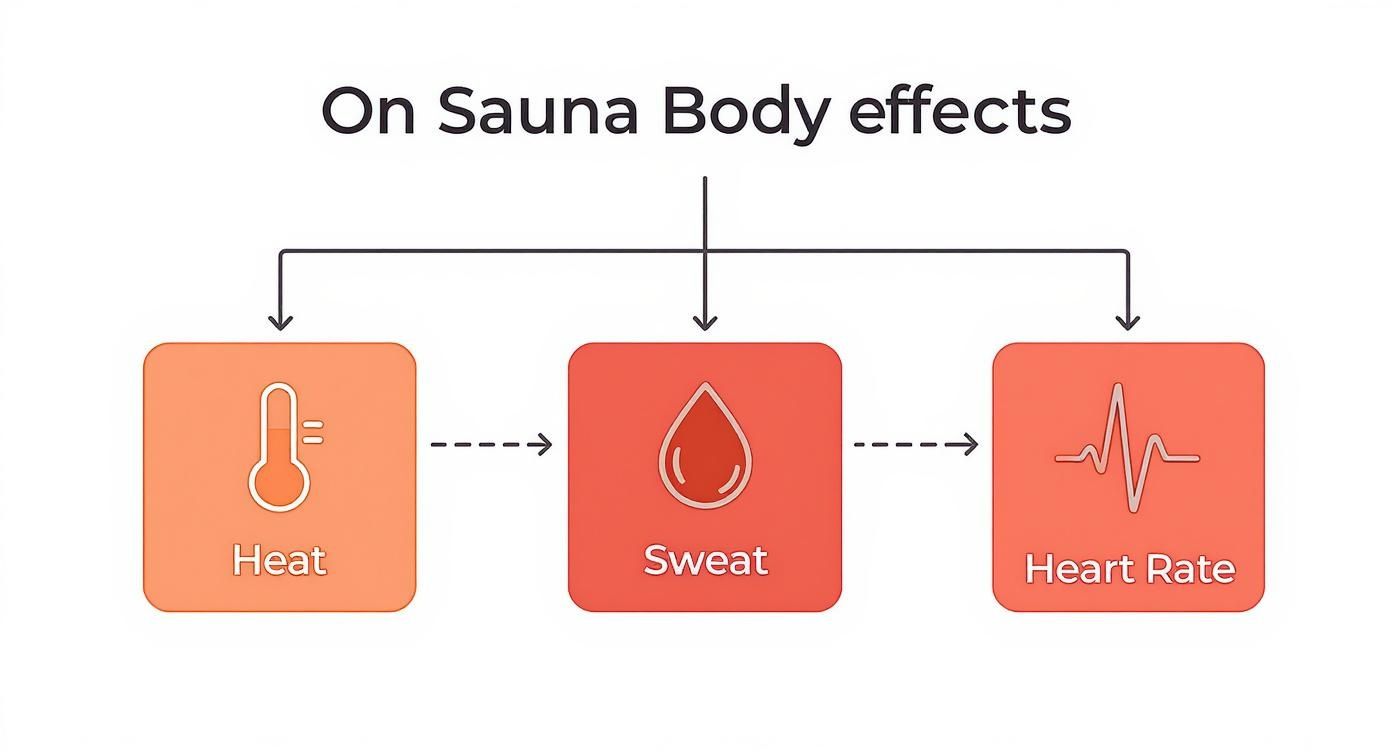 On Sauna Body effects

Heat

Sweat

Heart Rate