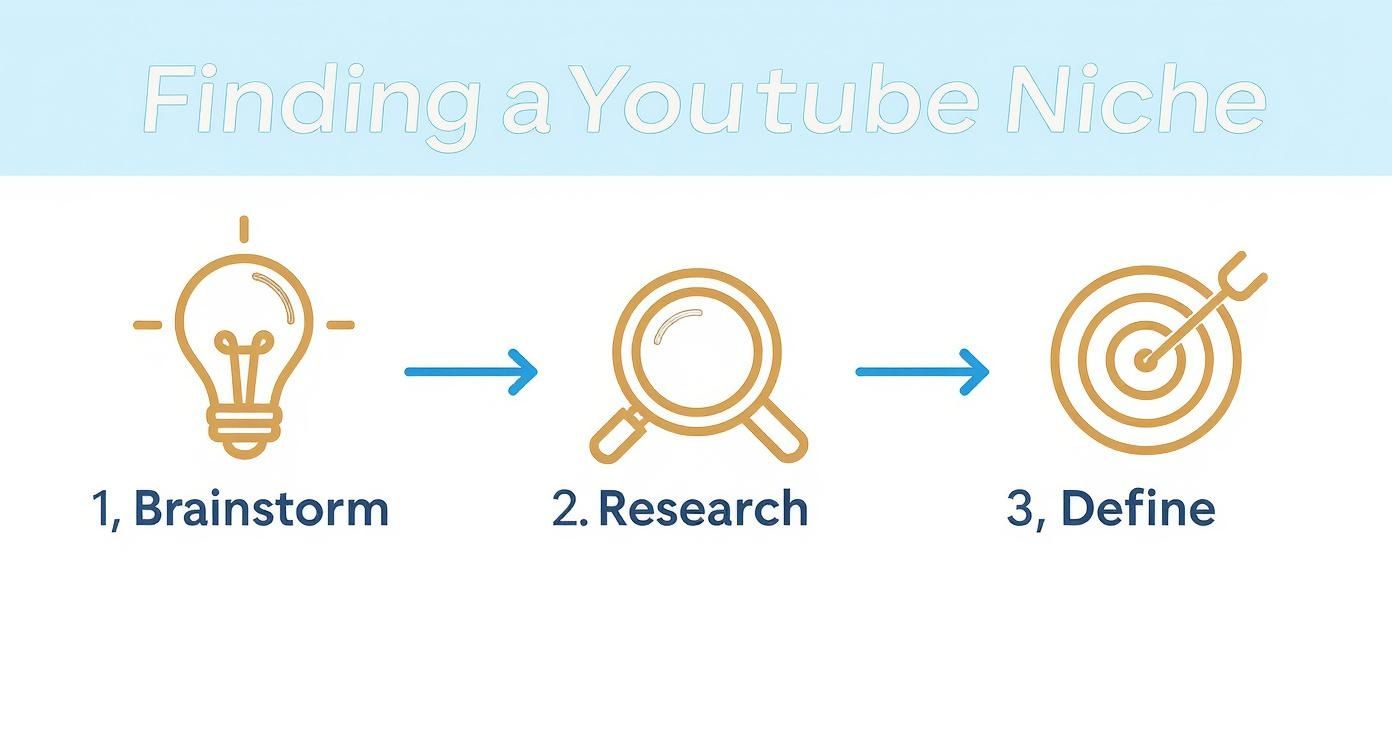 Finding a Youtube Niche

1, Brainstorm

2. Research

3, Define