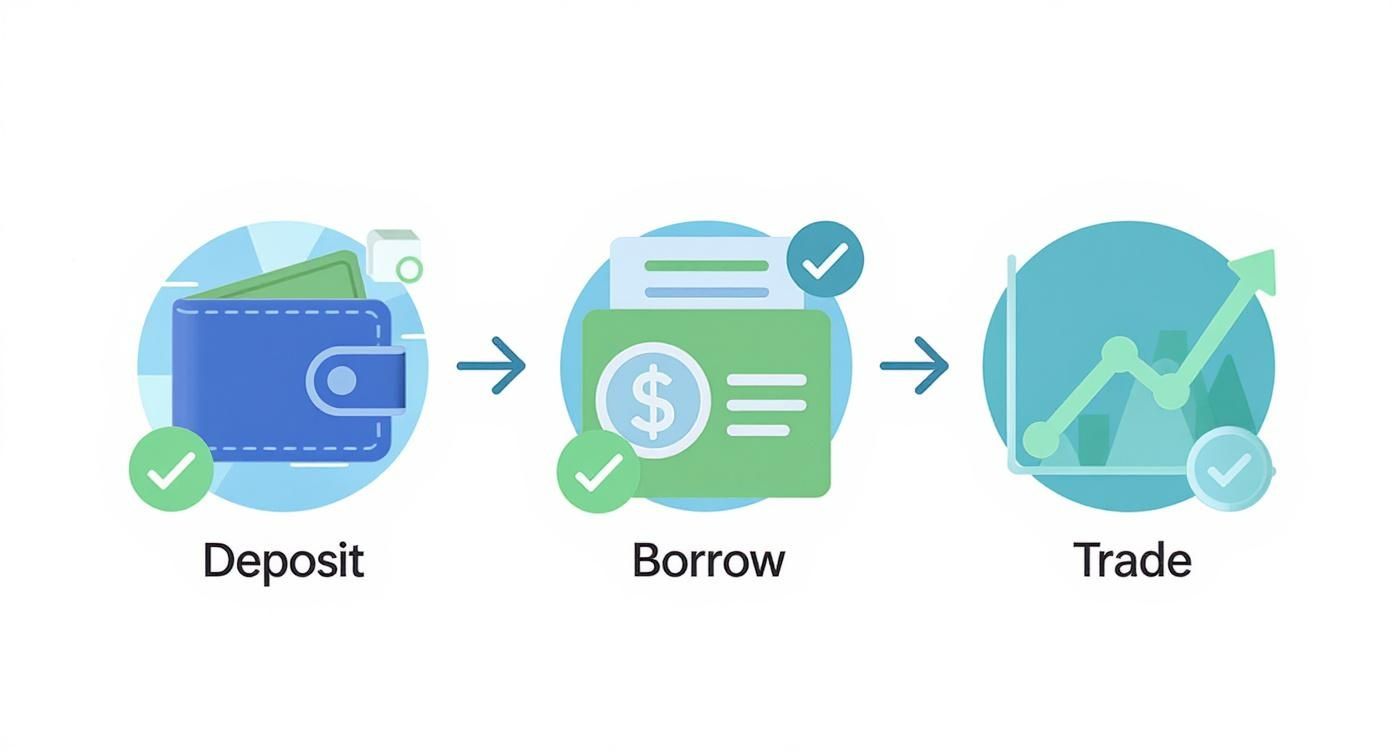 $
Deposit
Borrow
Trade