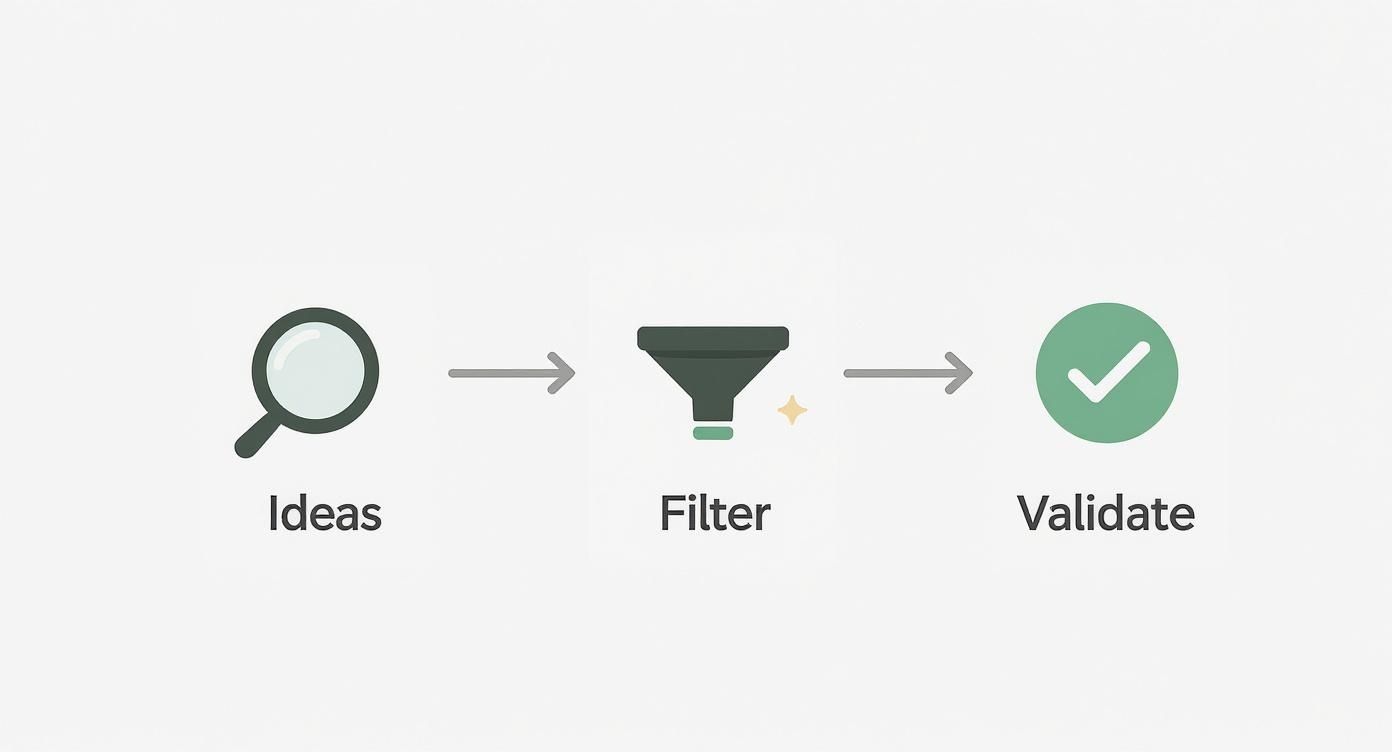 Ideas

Filter

Validate