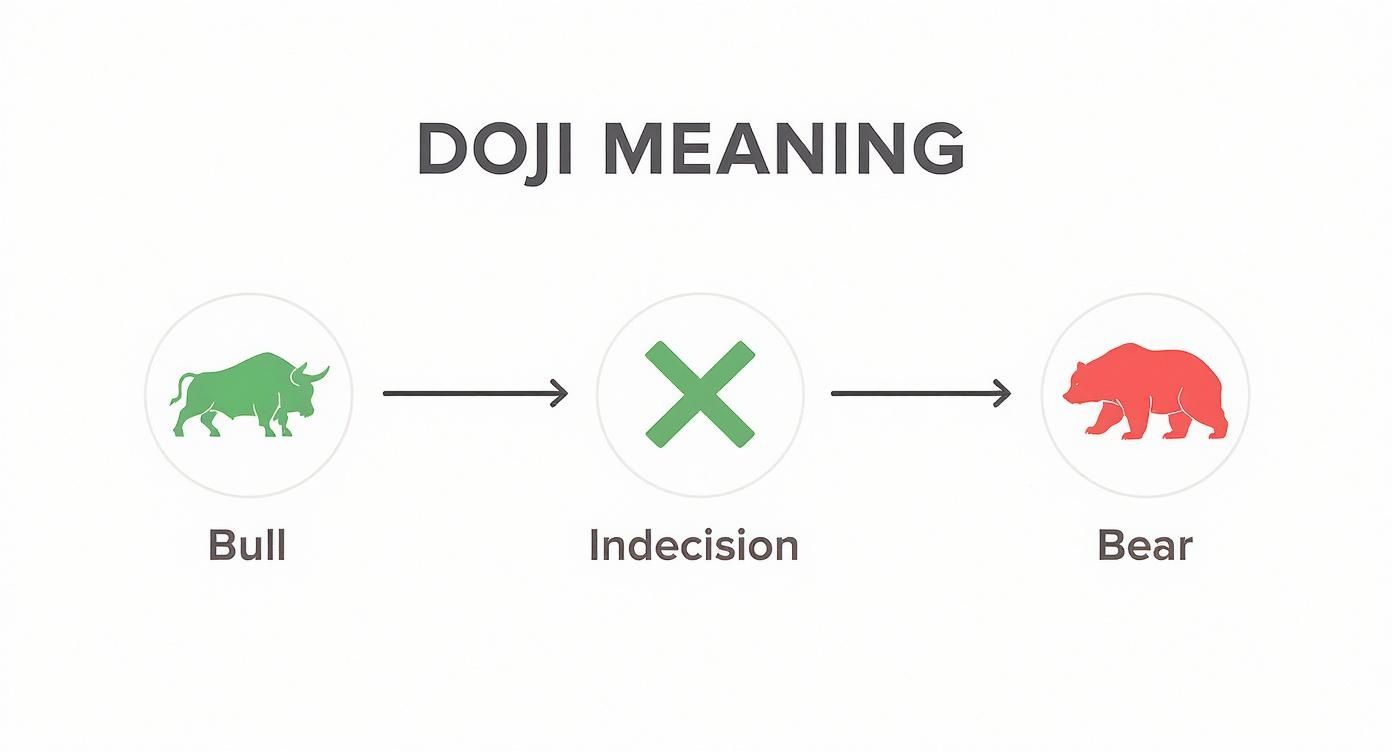 DOJI MEANING

Bull

Indecision

Bear