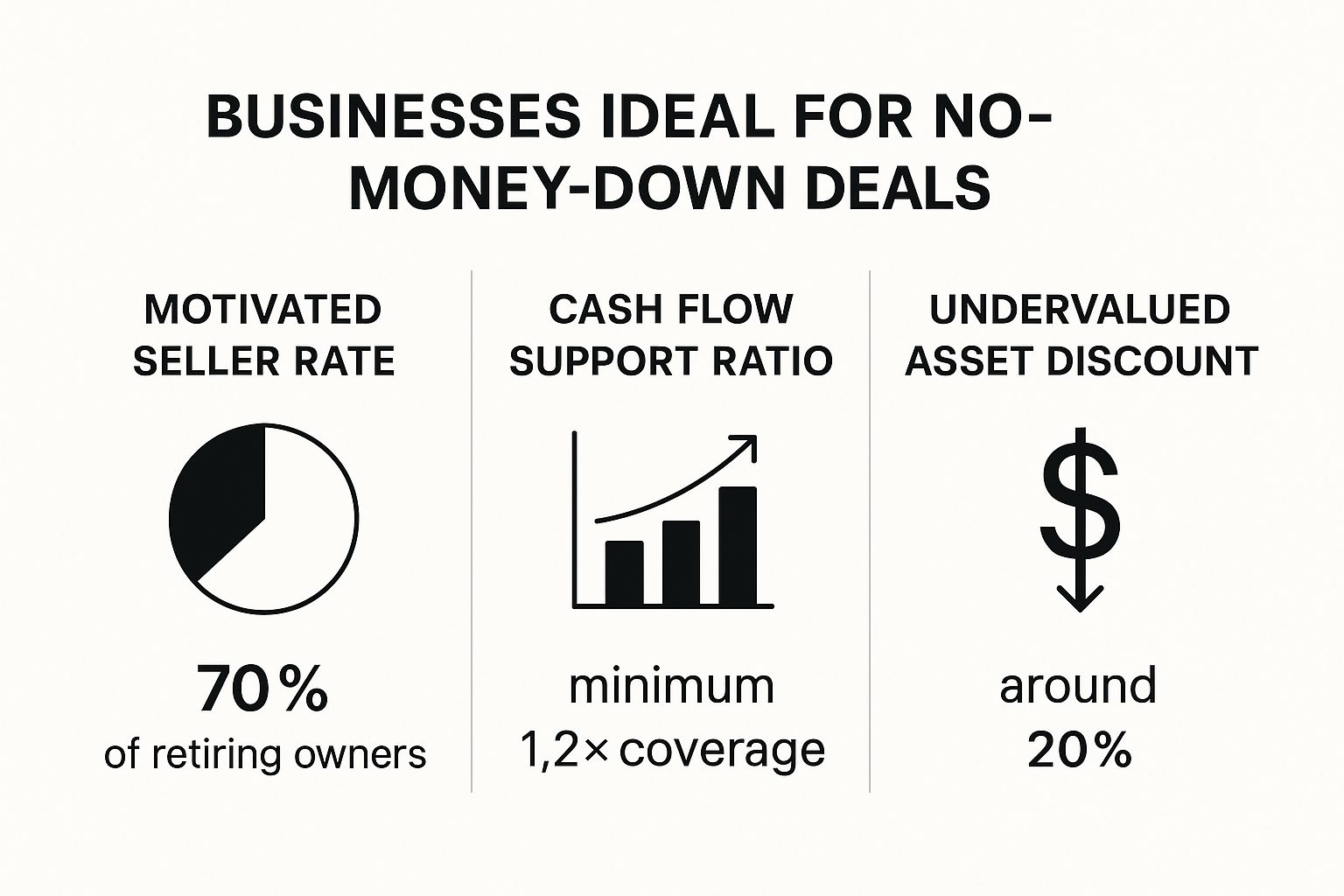 BUSINESSES IDEAL FOR NO-MONEY-DOWN DEALS

MOTIVATED SELLER RATE

70%
of retiring owners

CASH FLOW SUPPORT RATIO

minimum
1,2× coverage

UNDERVALUED ASSET DISCOUNT

$

around
20%