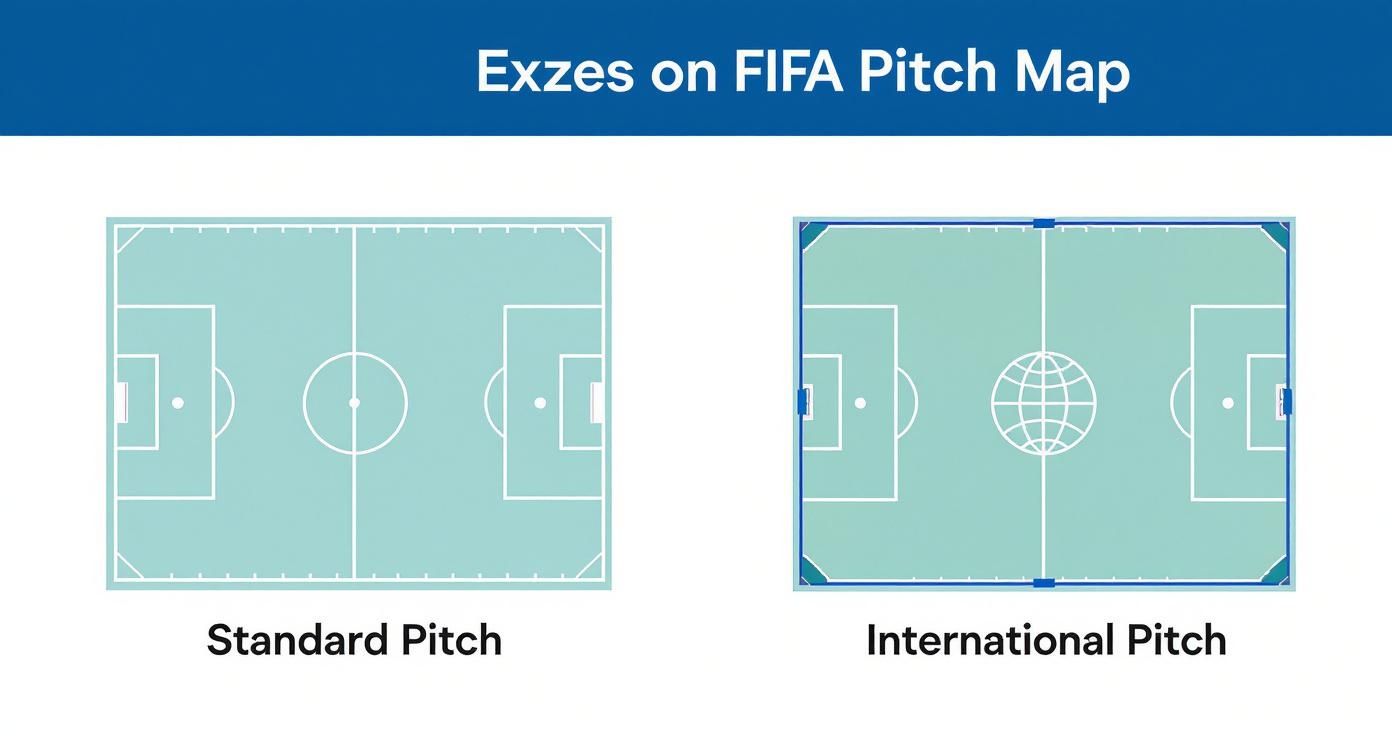 Exzes on FIFA Pitch Map

Standard Pitch

International Pitch