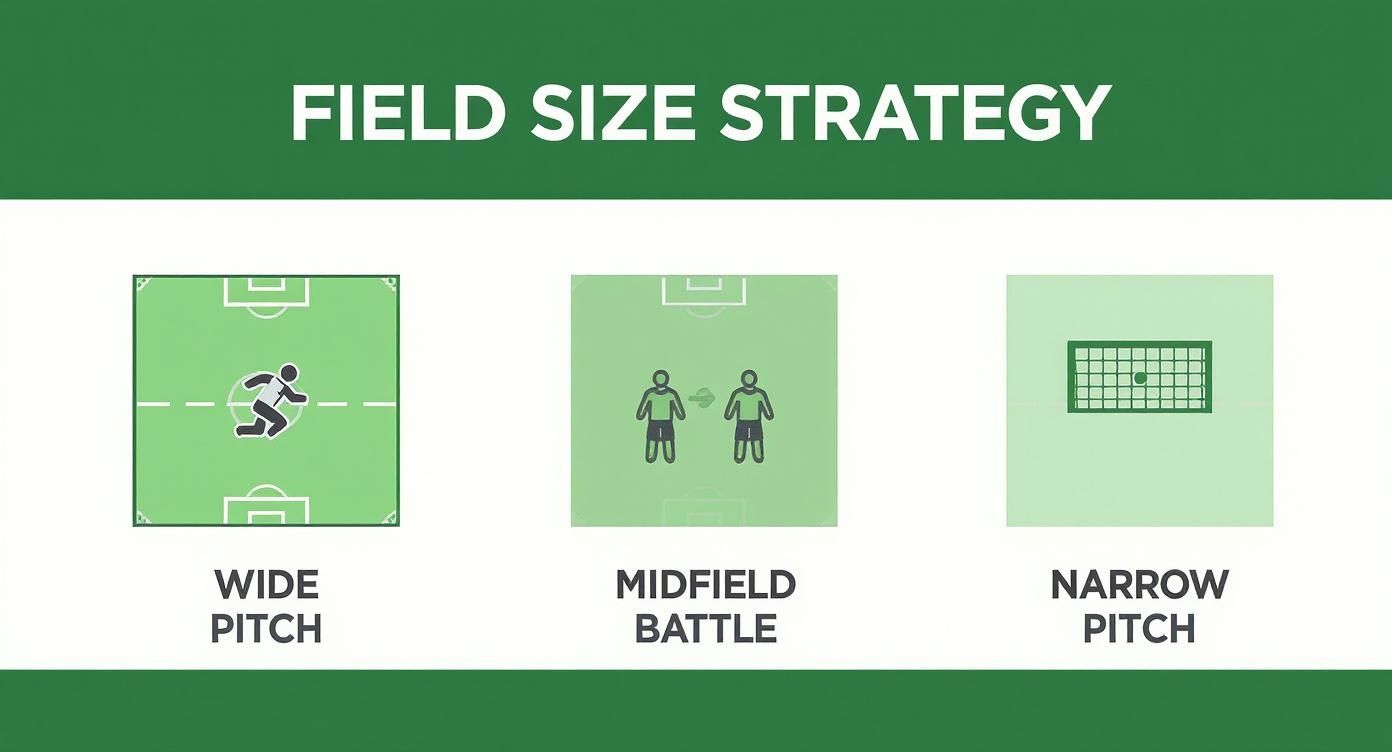 FIELD SIZE STRATEGY

WIDE PITCH

MIDFIELD BATTLE

NARROW PITCH