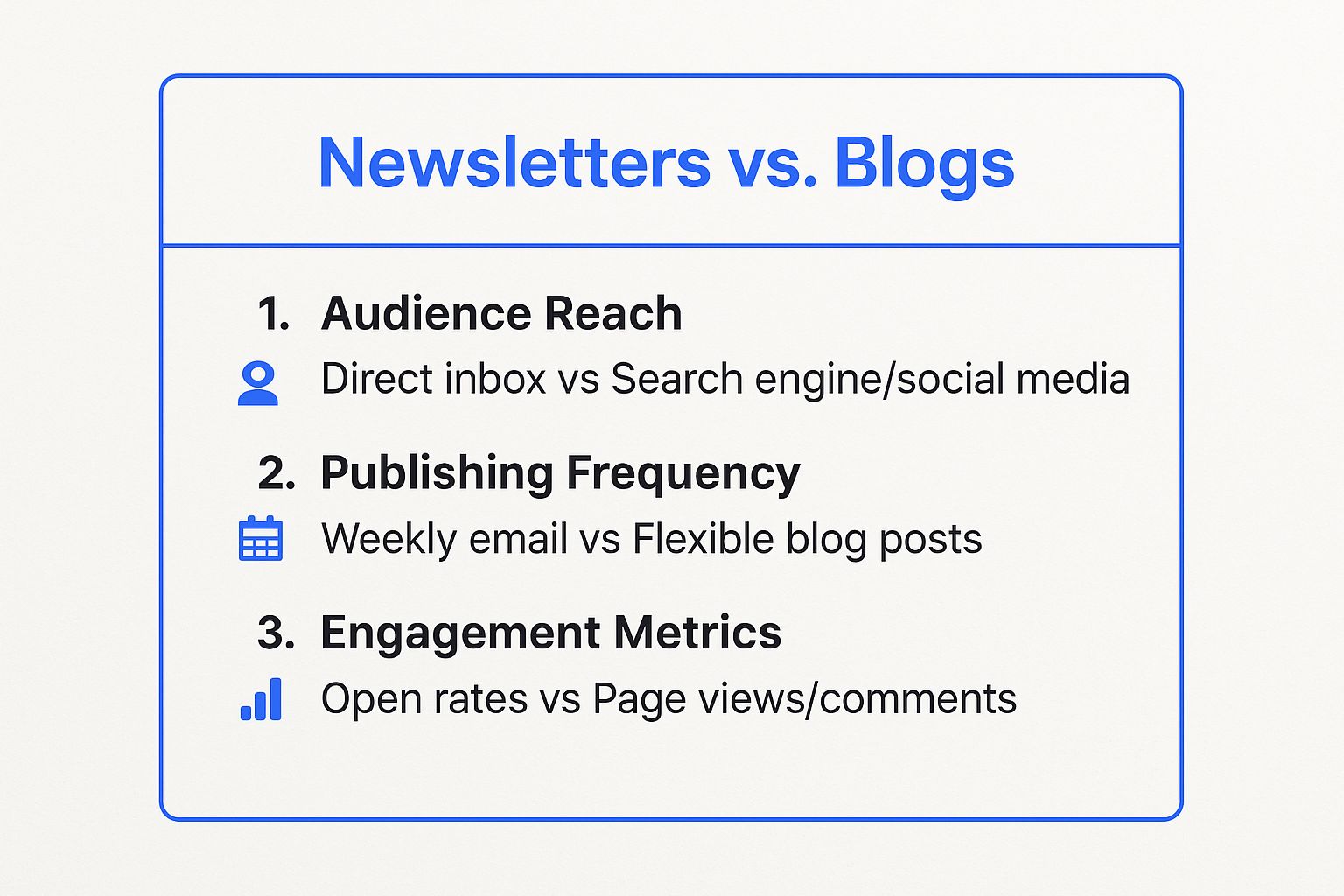 Newsletters vs. Blogs

1. Audience Reach

Direct inbox vs Search engine/social media

2. Publishing Frequency

Weekly email vs Flexible blog posts

3. Engagement Metrics

Open rates vs Page views/comments