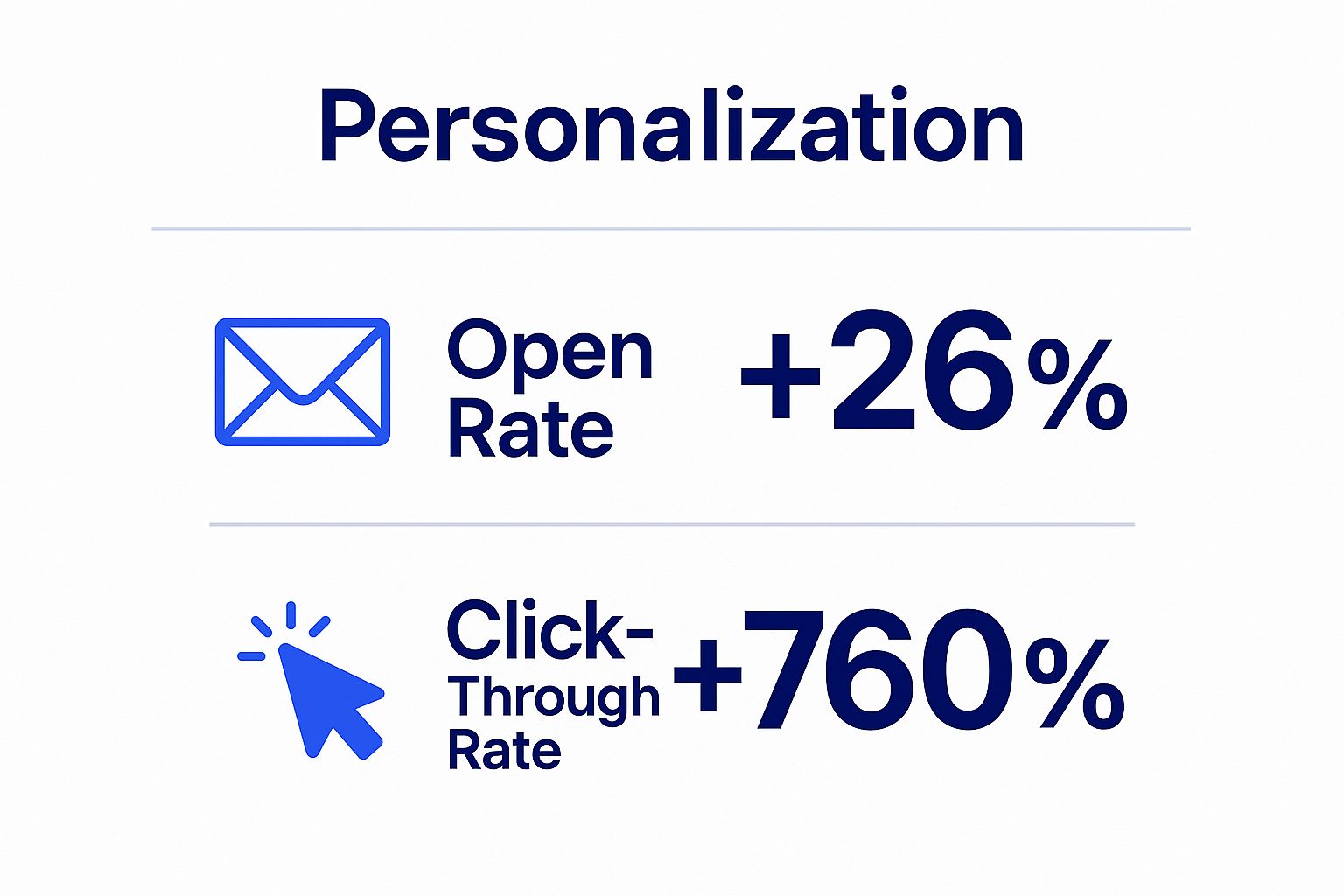 Personalization

Open Rate +26%

Click-Through Rate +760%