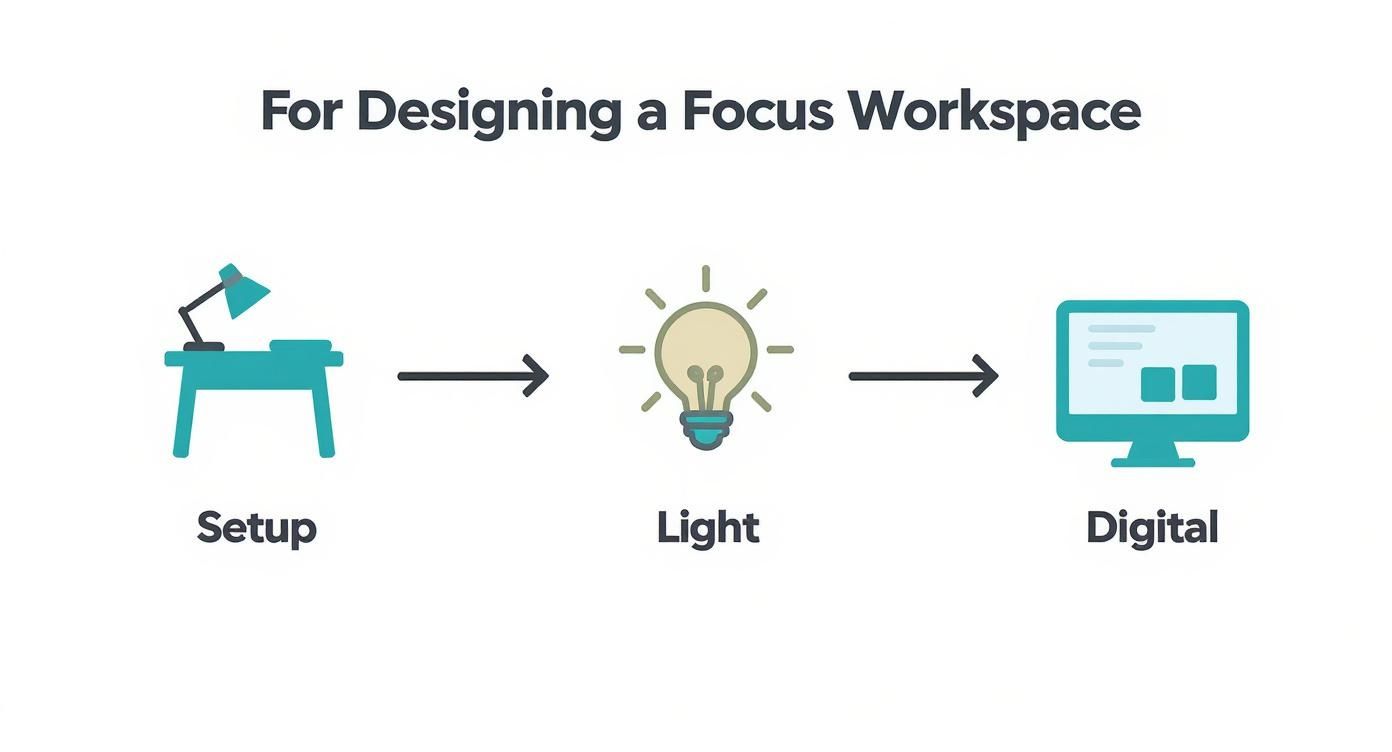 For Designing a Focus Workspace

Setup

Light

Digital