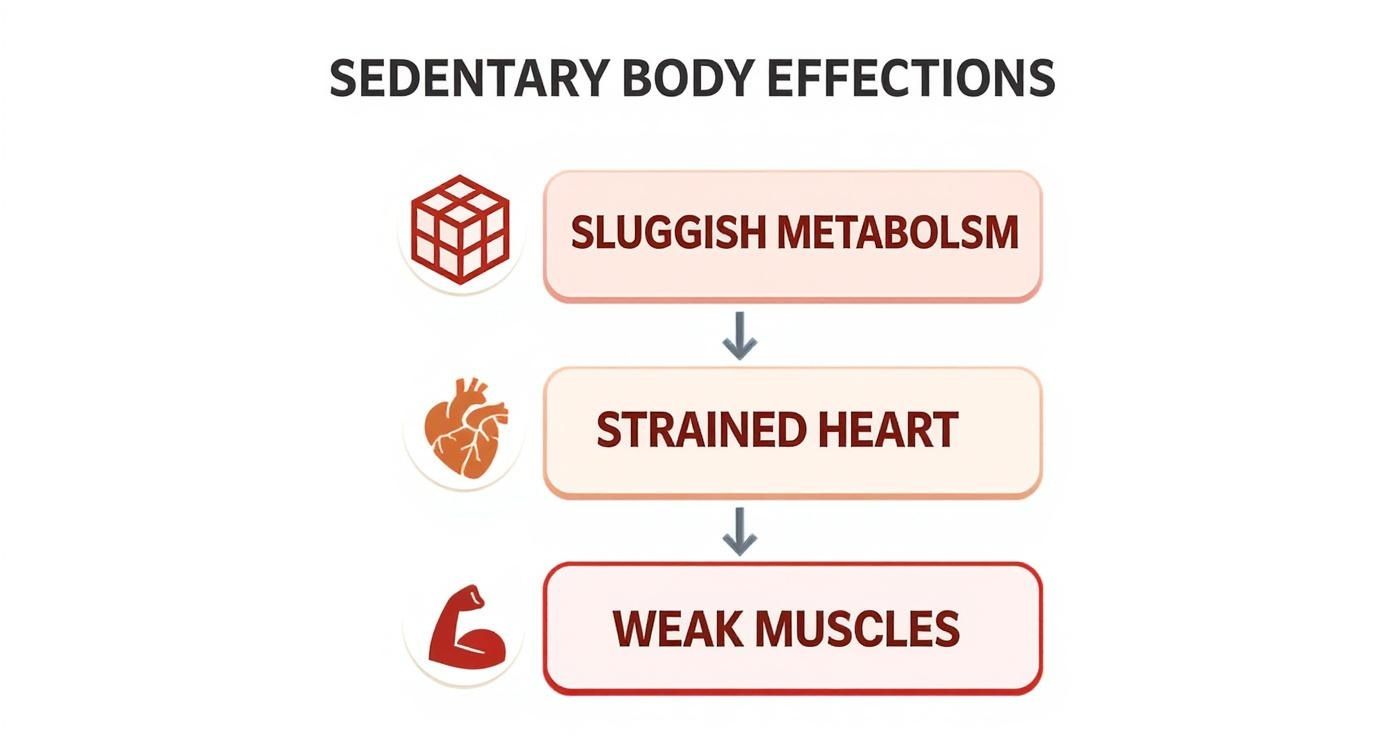 SEDENTARY BODY EFFECTIONS

SLUGGISH METABOLSM

STRAINED HEART

WEAK MUSCLES