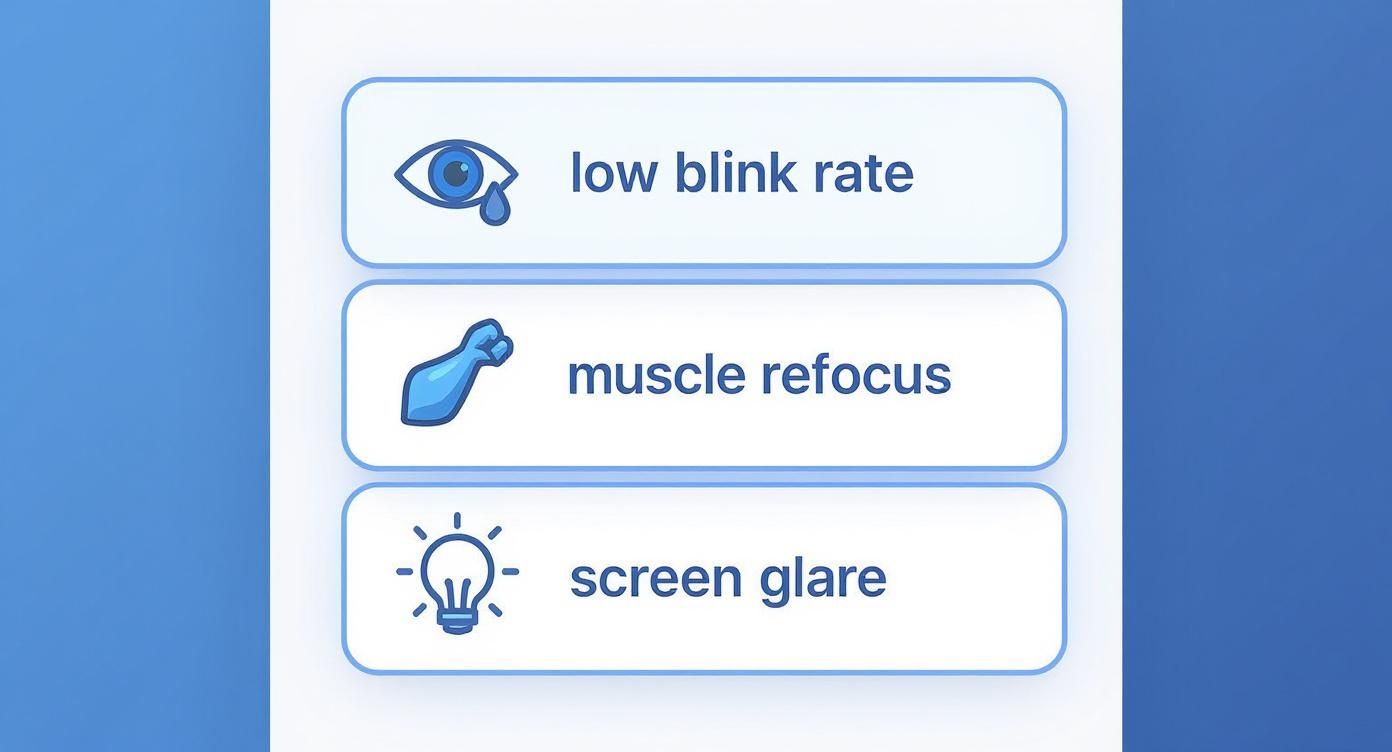 low blink rate

muscle refocus

screen glare