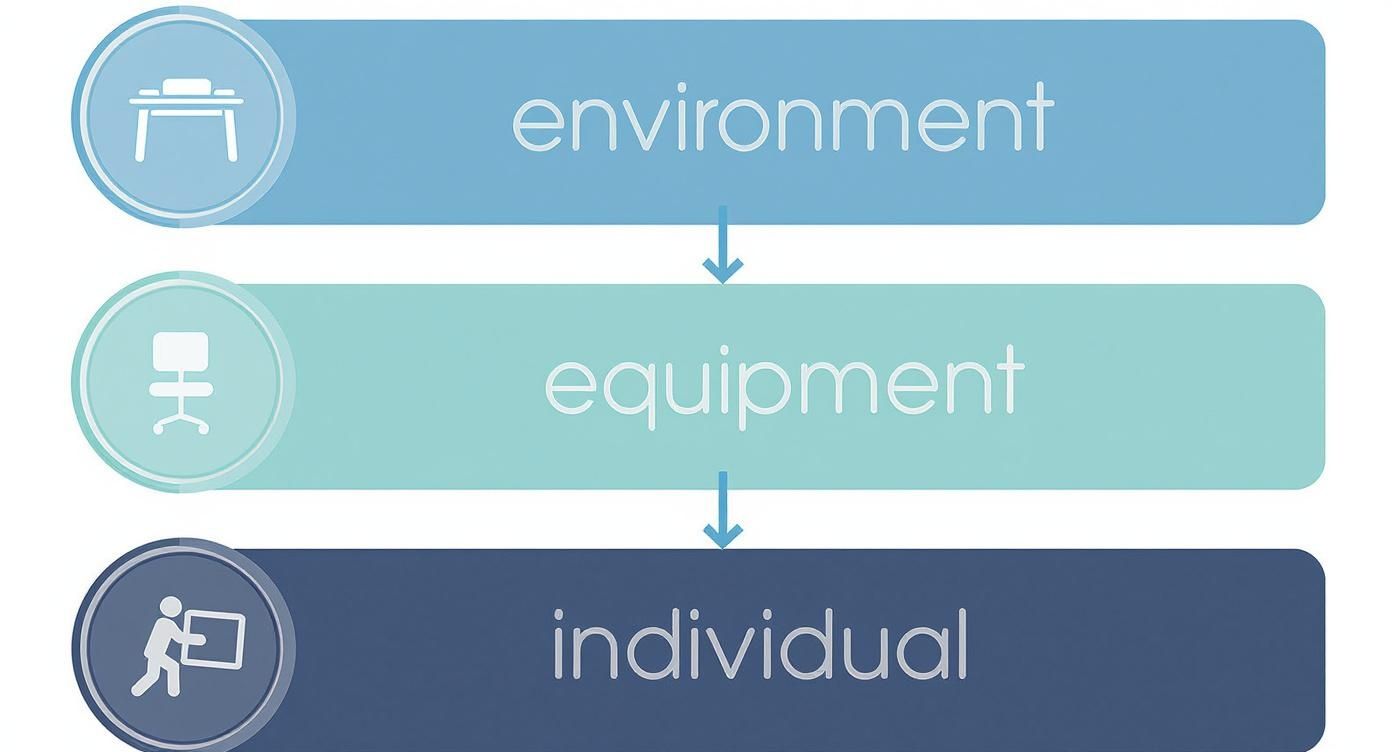 environment

equipment

individual