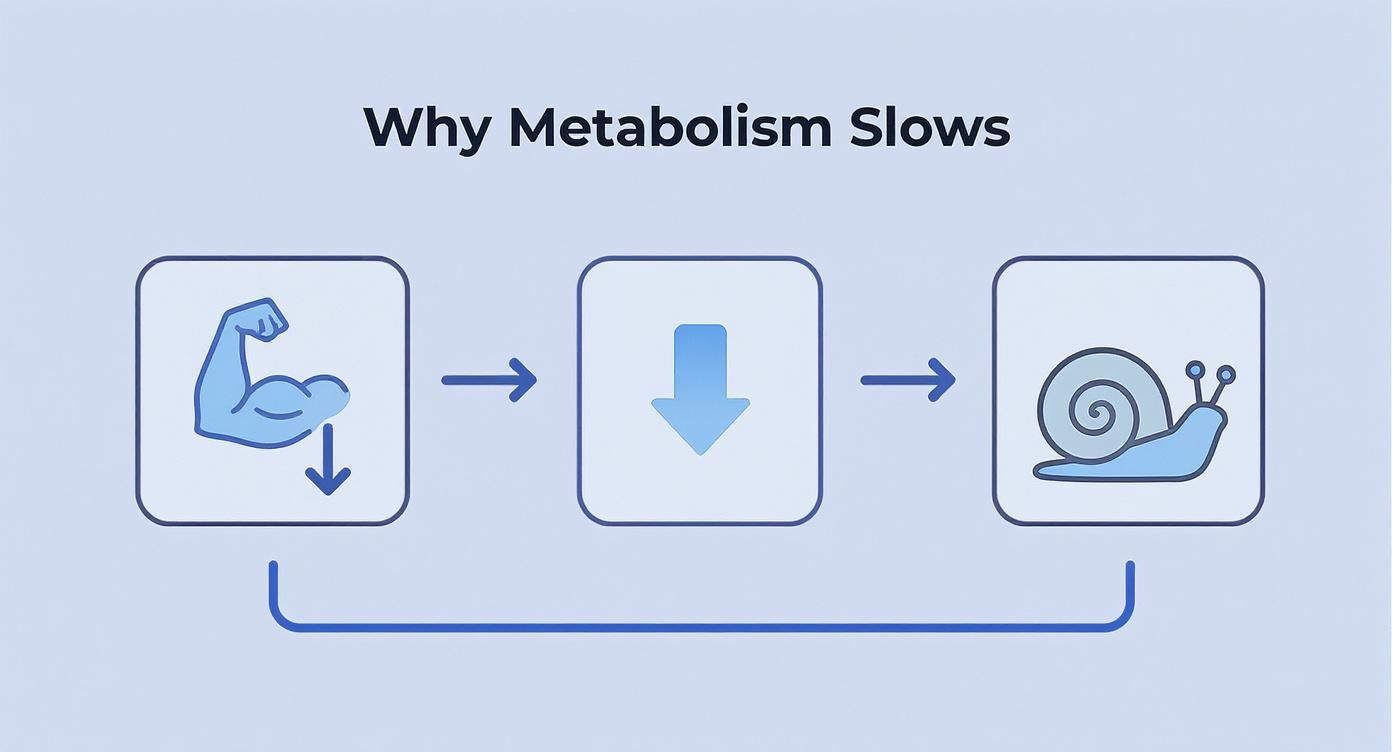 Why Metabolism Slows