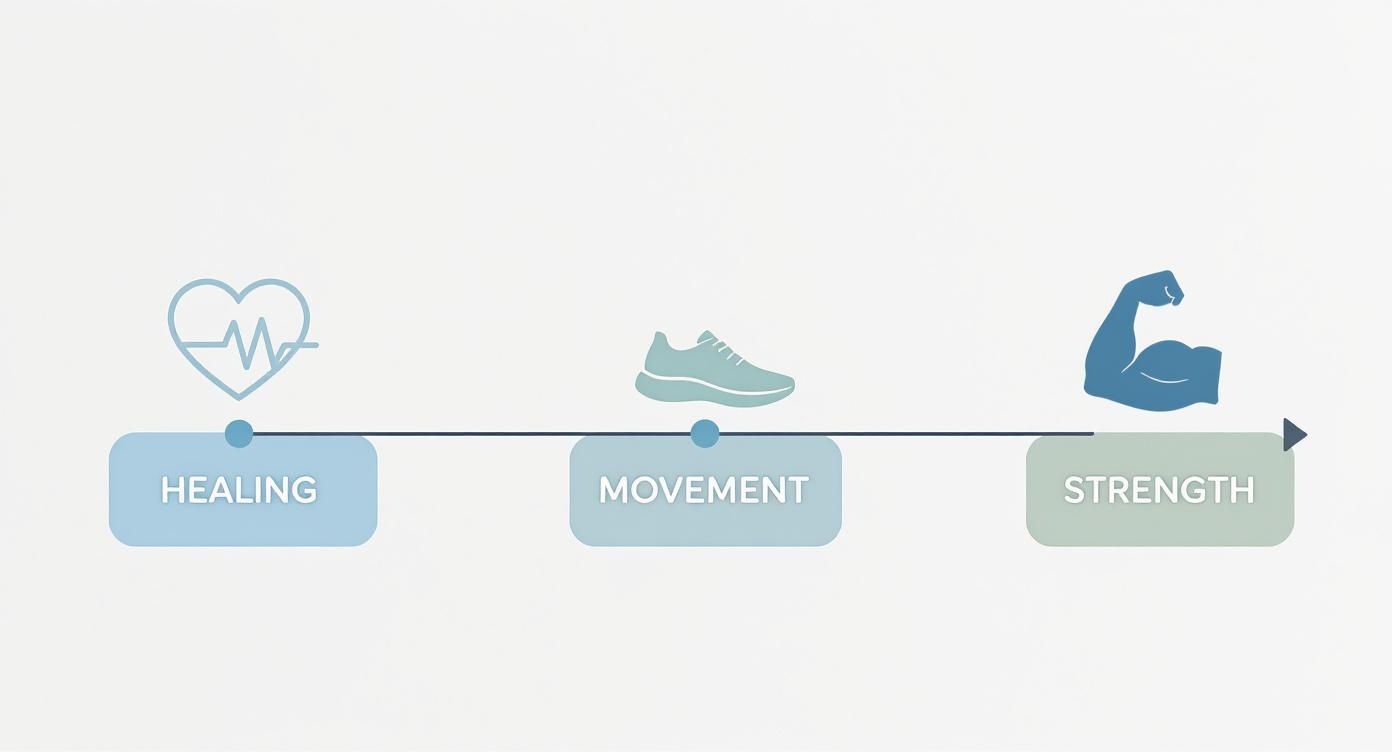 HEALING

MOVEMENT

STRENGTH