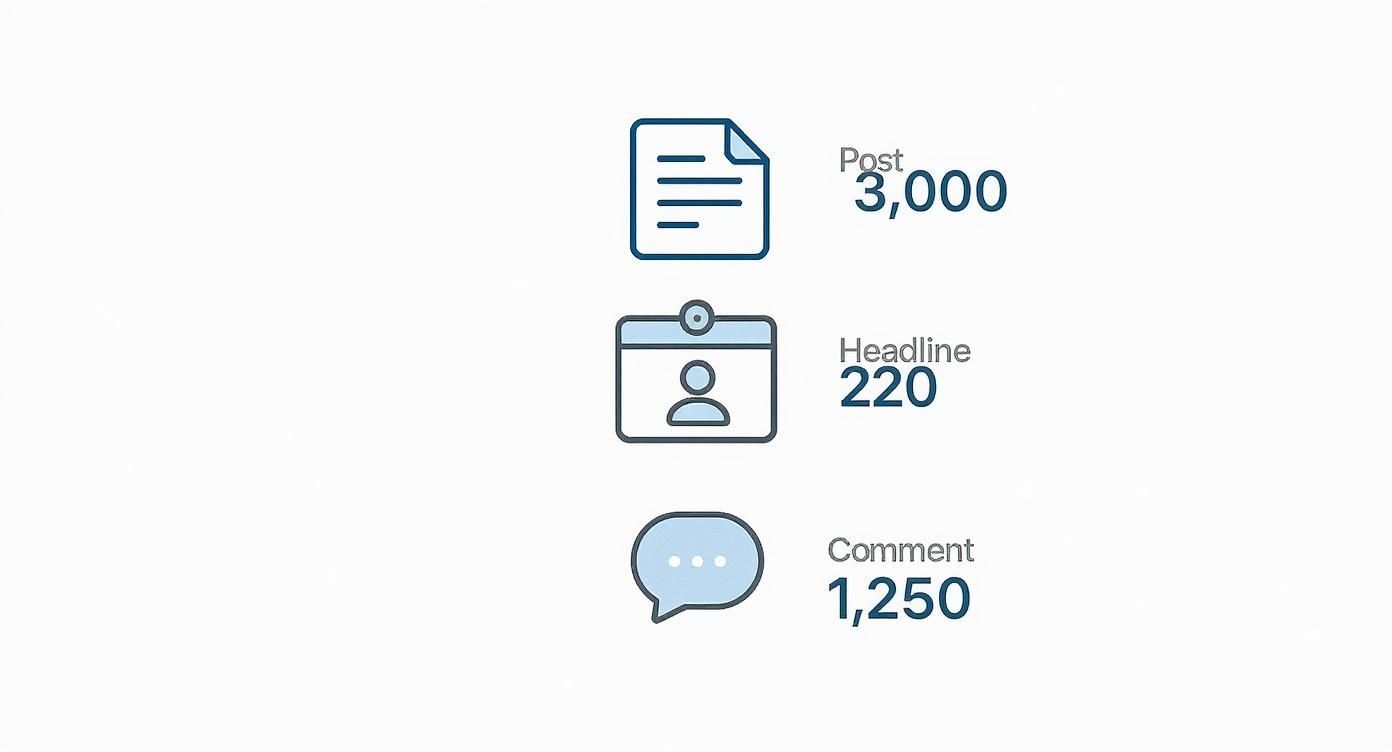 Post
3,000

Headline
220

Comment
1,250