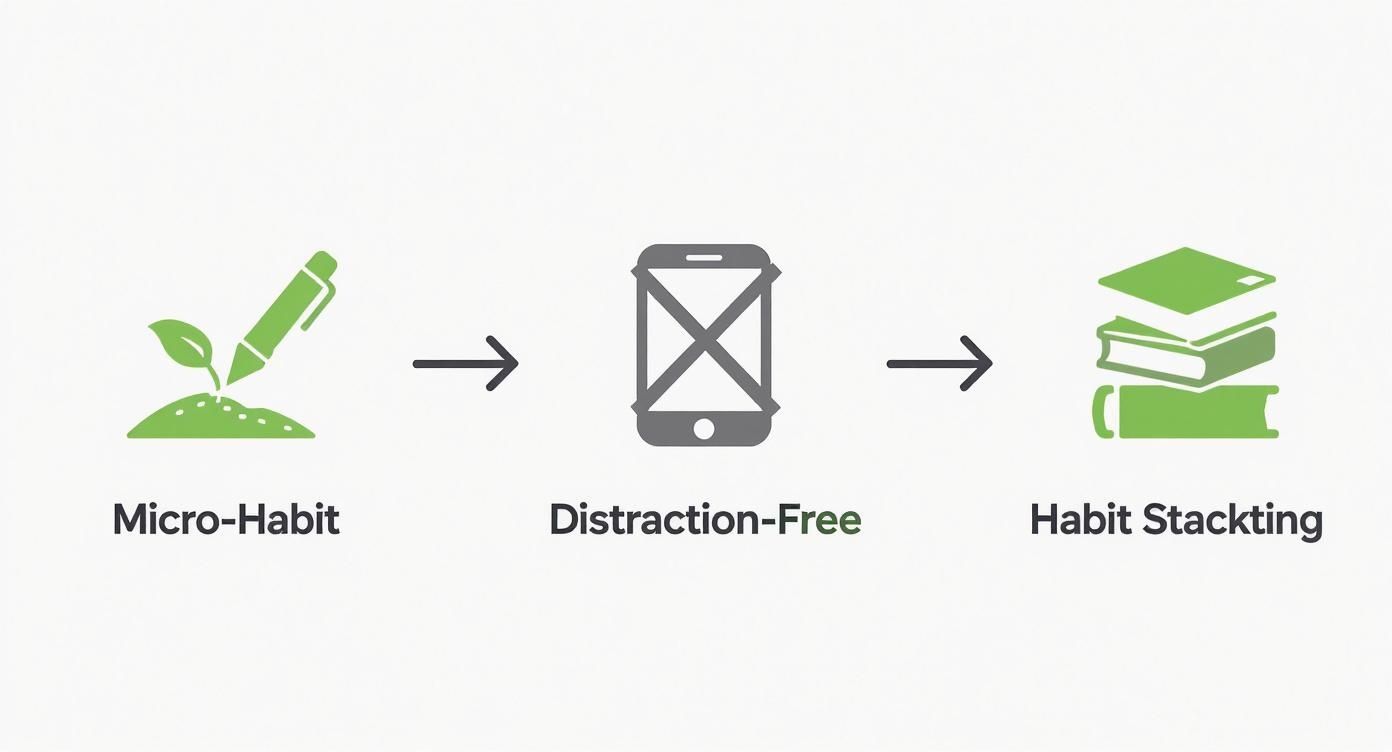 Micro-Habit

Distraction-Free

Habit Stackting