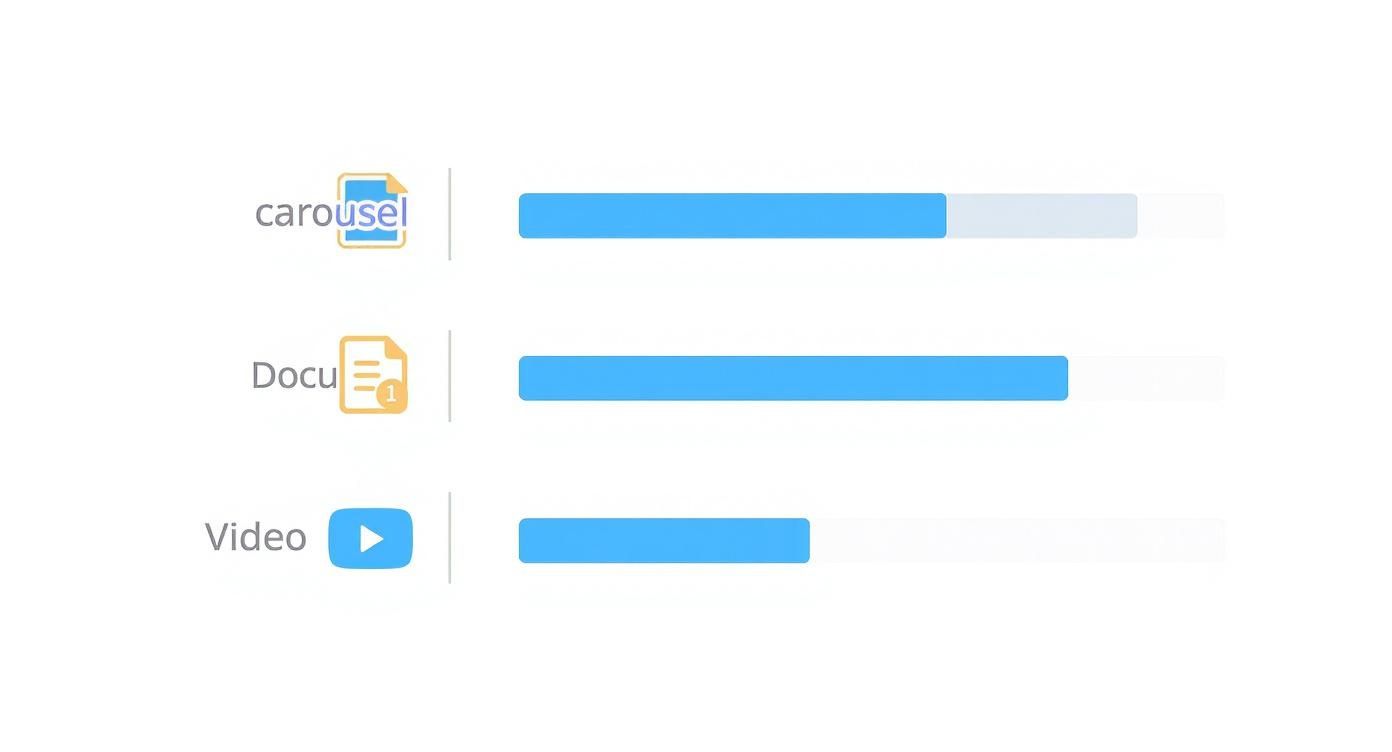 carousel

Docu 1

Video