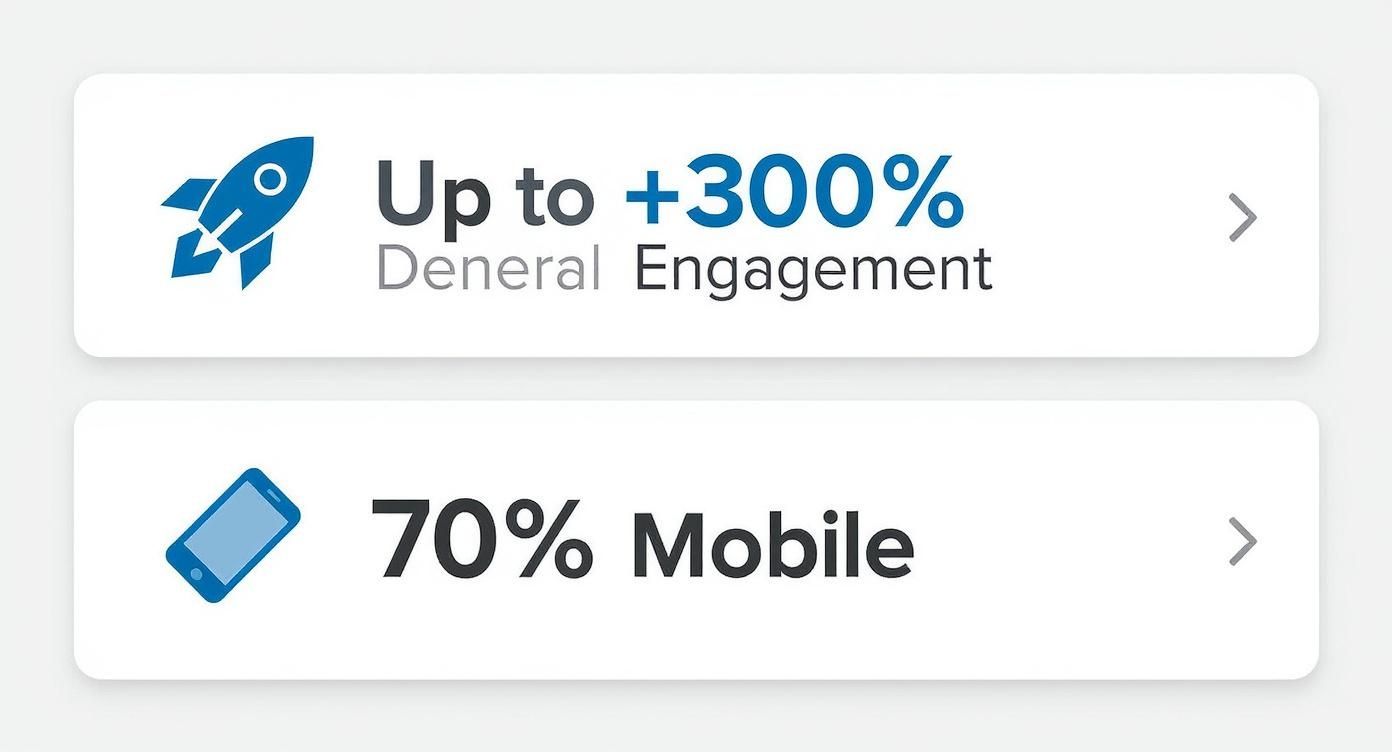 Up to +300%
Deneral Engagement

70% Mobile