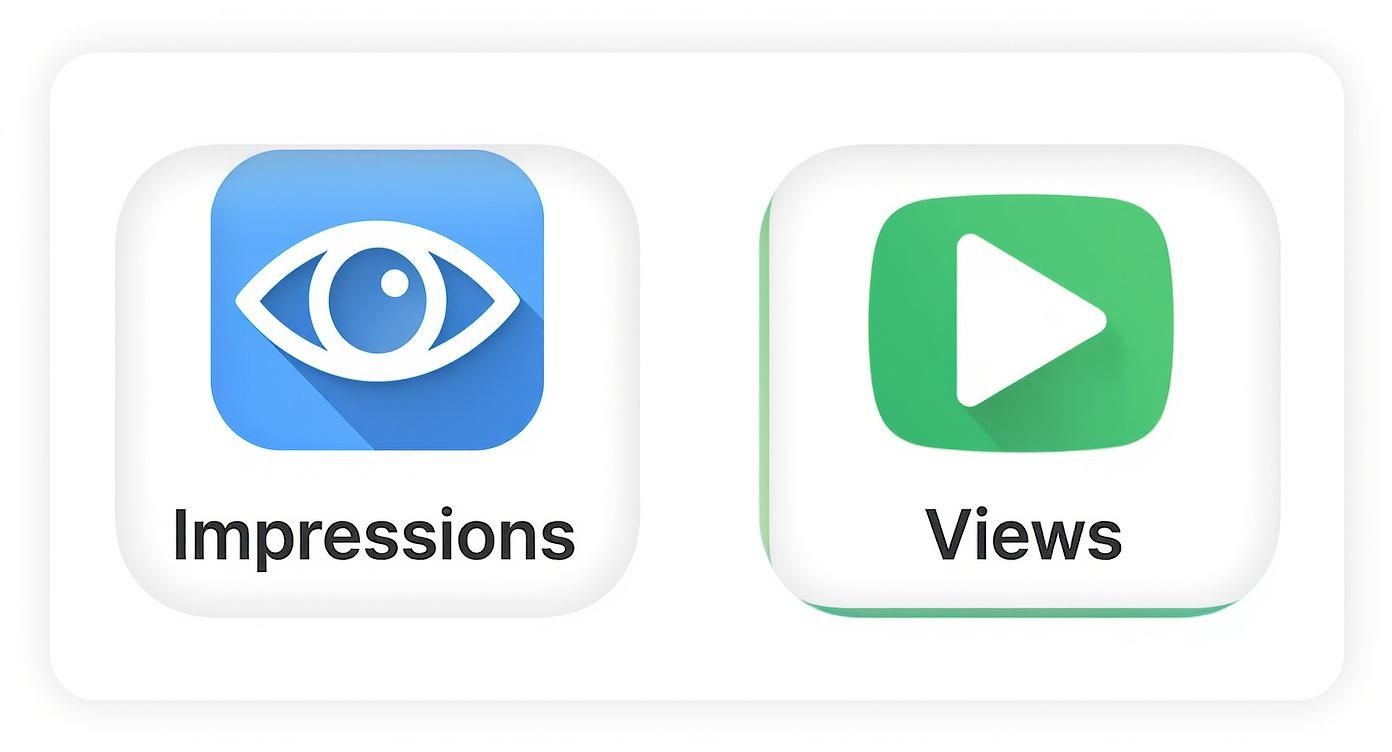 Impressions

Views