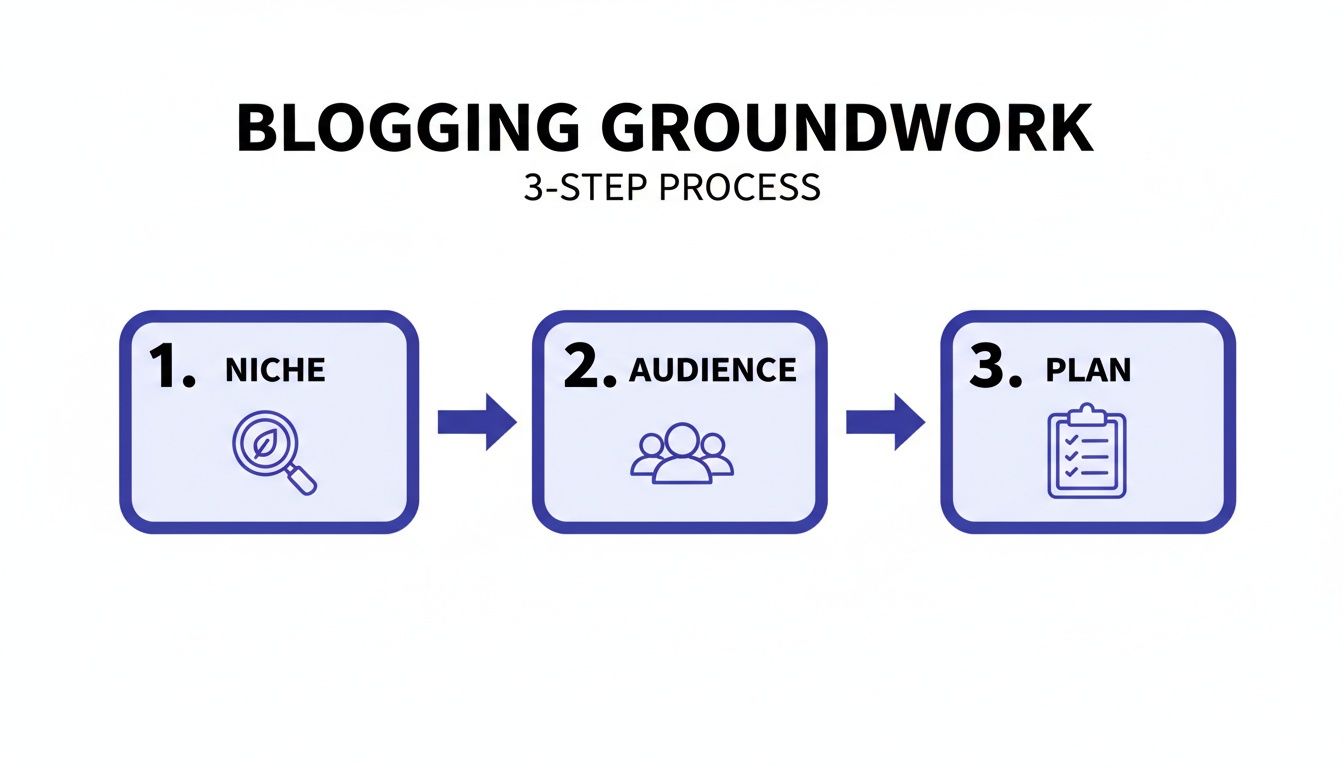 BLOGGING GROUNDWORK

3-STEP PROCESS

1. NICHE

2. AUDIENCE

3. PLAN