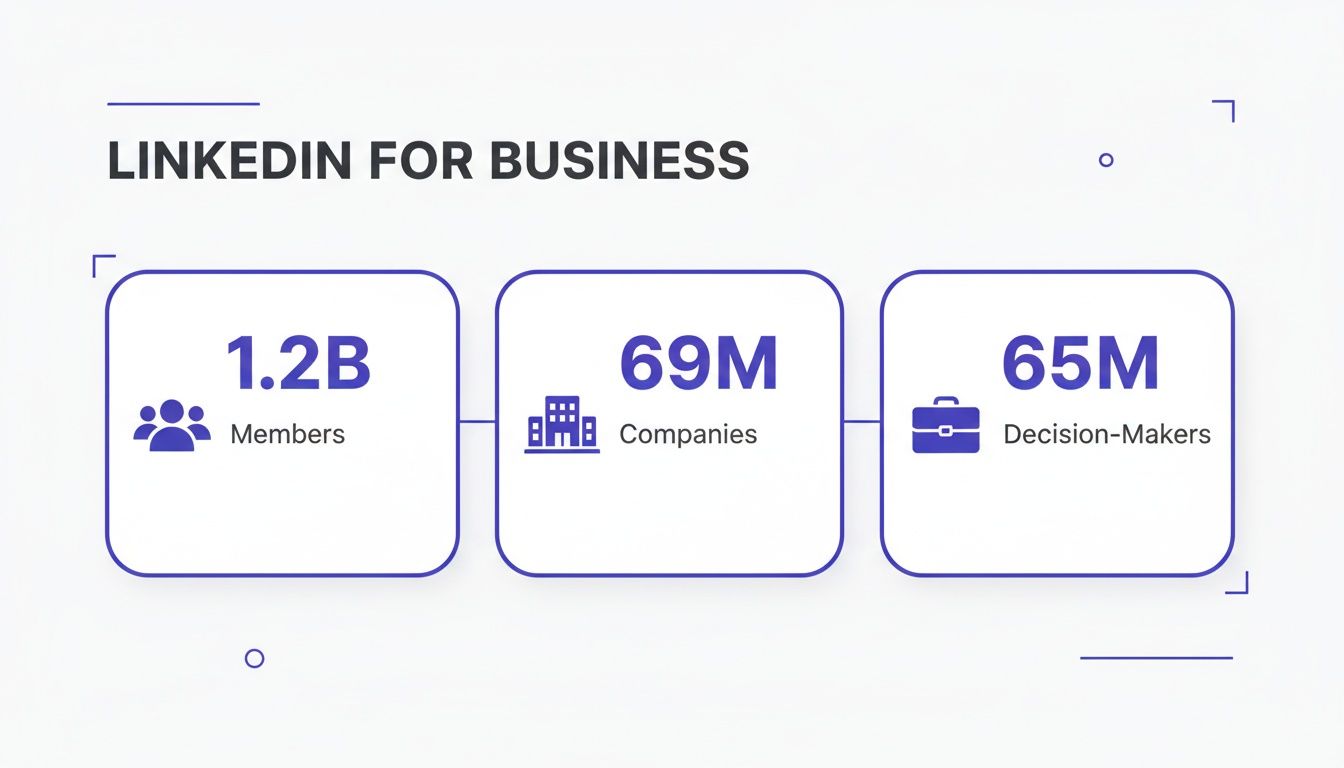 LINKEDIN FOR BUSINESS

1.2B
Members

69M
Companies

65M
Decision-Makers