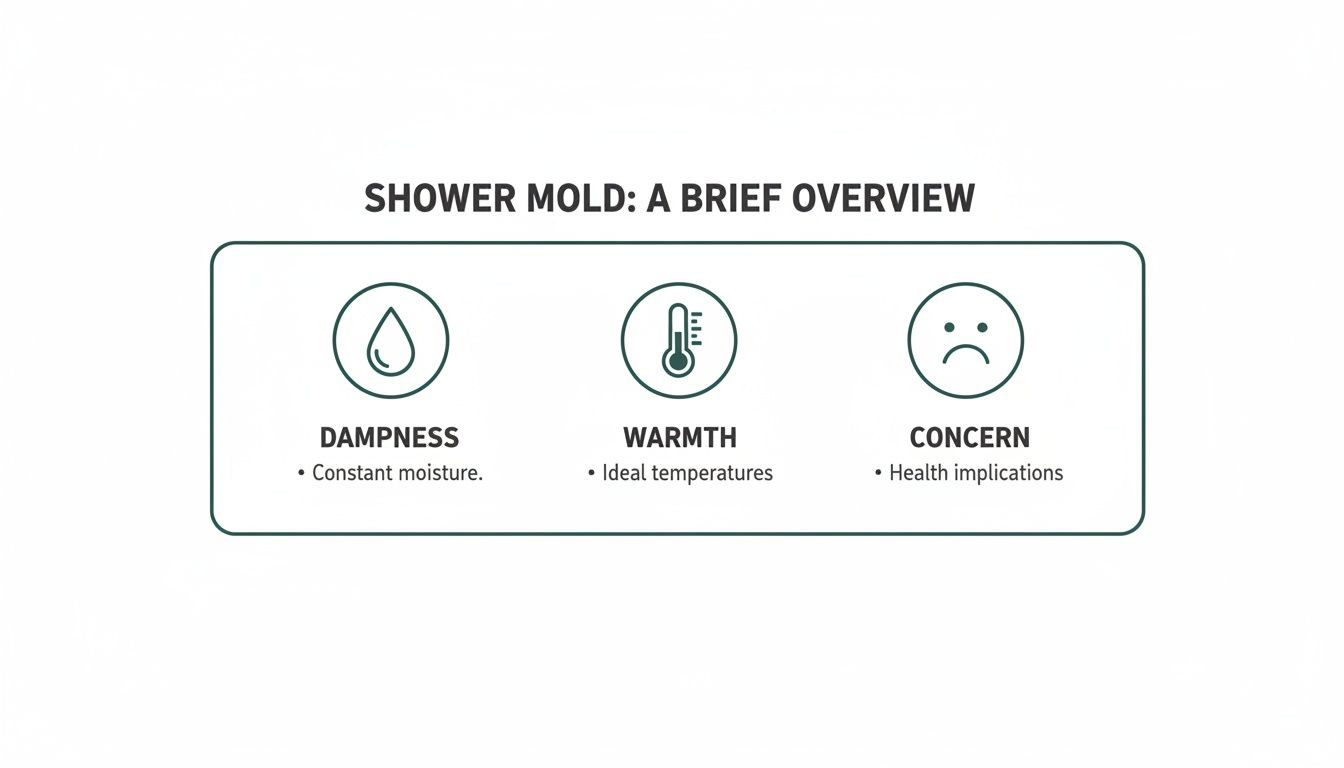 SHOWER MOLD: A BRIEF OVERVIEW

DAMPNESS
• Constant moisture.

WARMTH
• Ideal temperatures

CONCERN
• Health implications