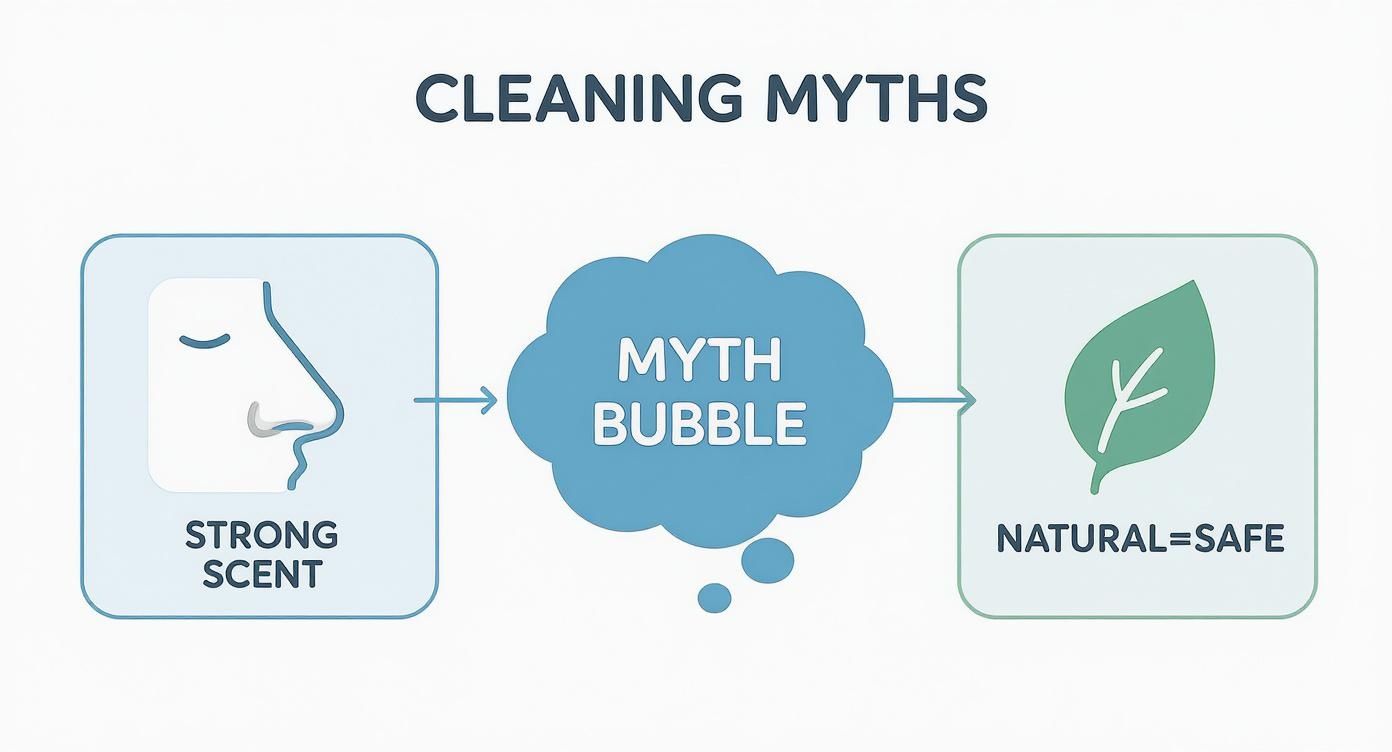 CLEANING MYTHS

STRONG SCENT

MYTH BUBBLE

NATURAL=SAFE