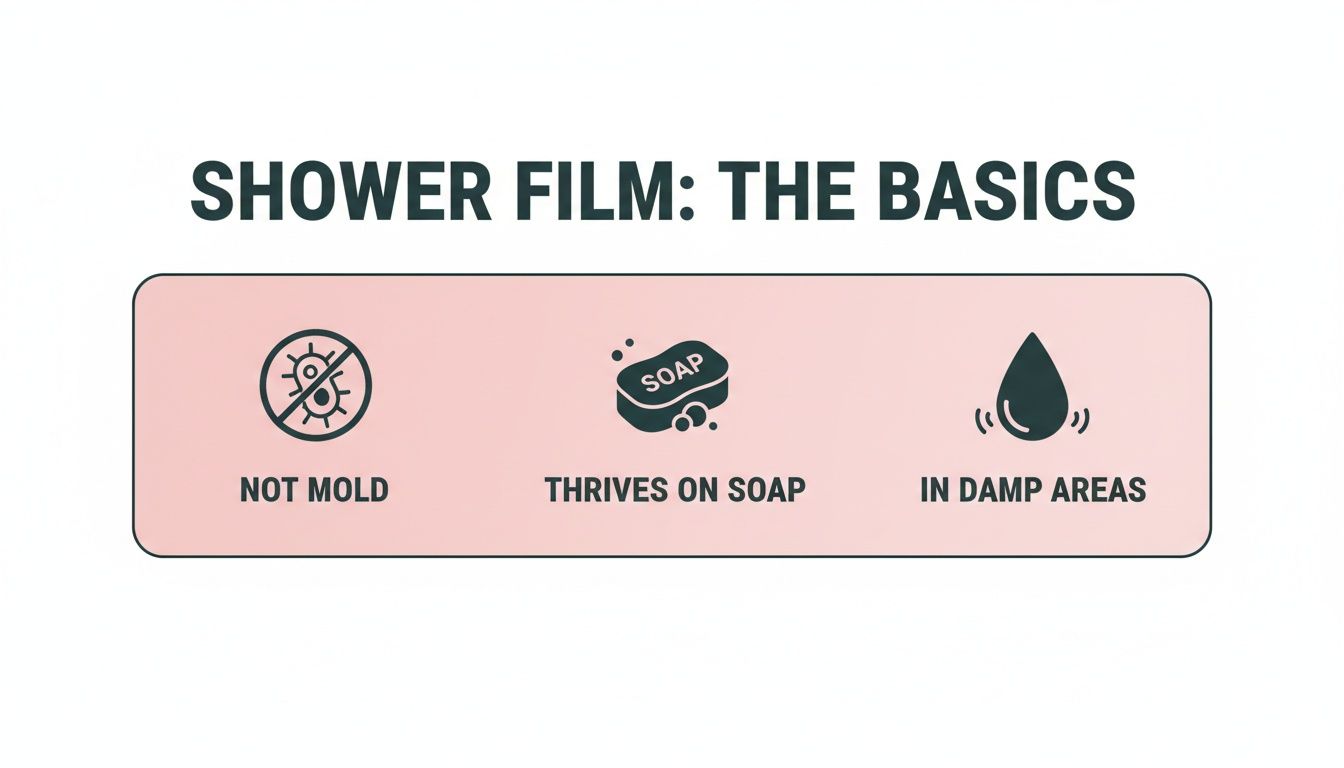 SHOWER FILM: THE BASICS

NOT MOLD

SOAP

THRIVES ON SOAP

IN DAMP AREAS