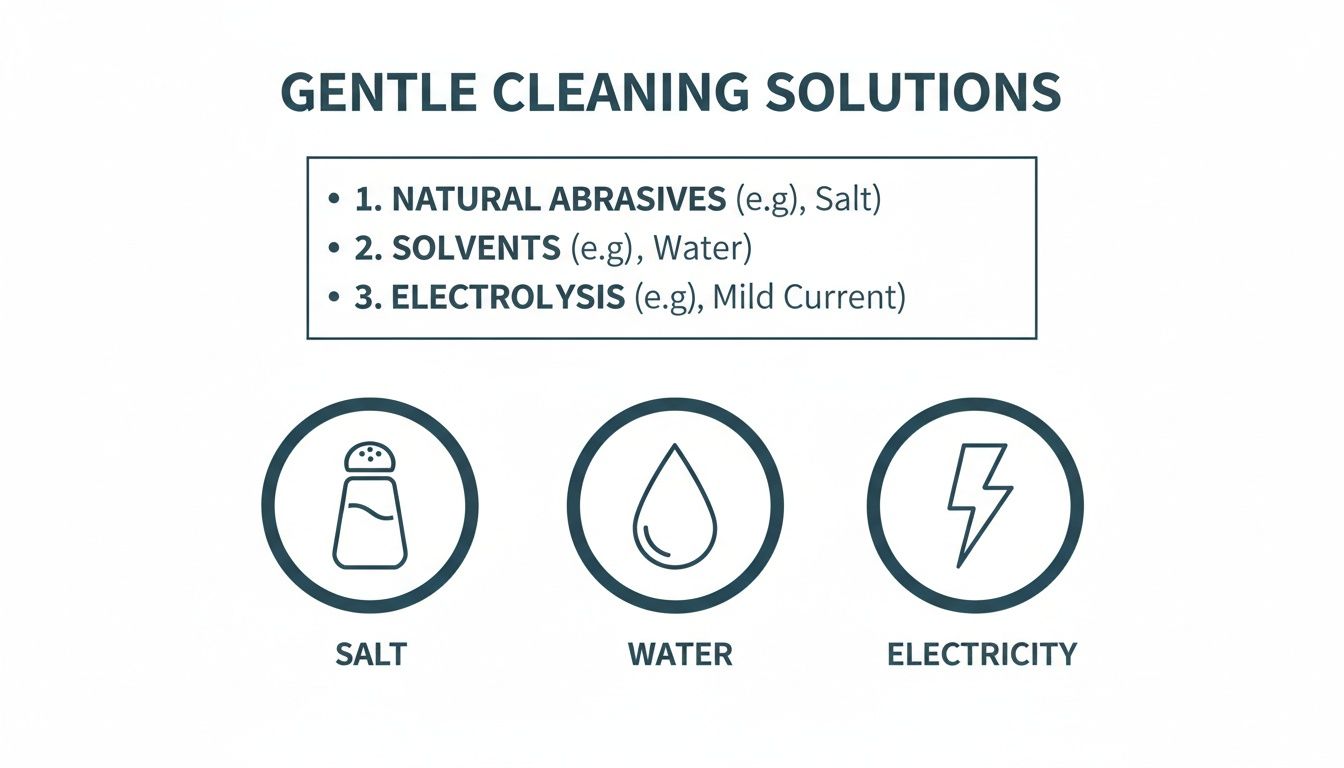 GENTLE CLEANING SOLUTIONS

• 1. NATURAL ABRASIVES (e.g), Salt)
• 2. SOLVENTS (e.g), Water)
• 3. ELECTROLYSIS (e.g), Mild Current)

SALT

WATER

ELECTRICITY