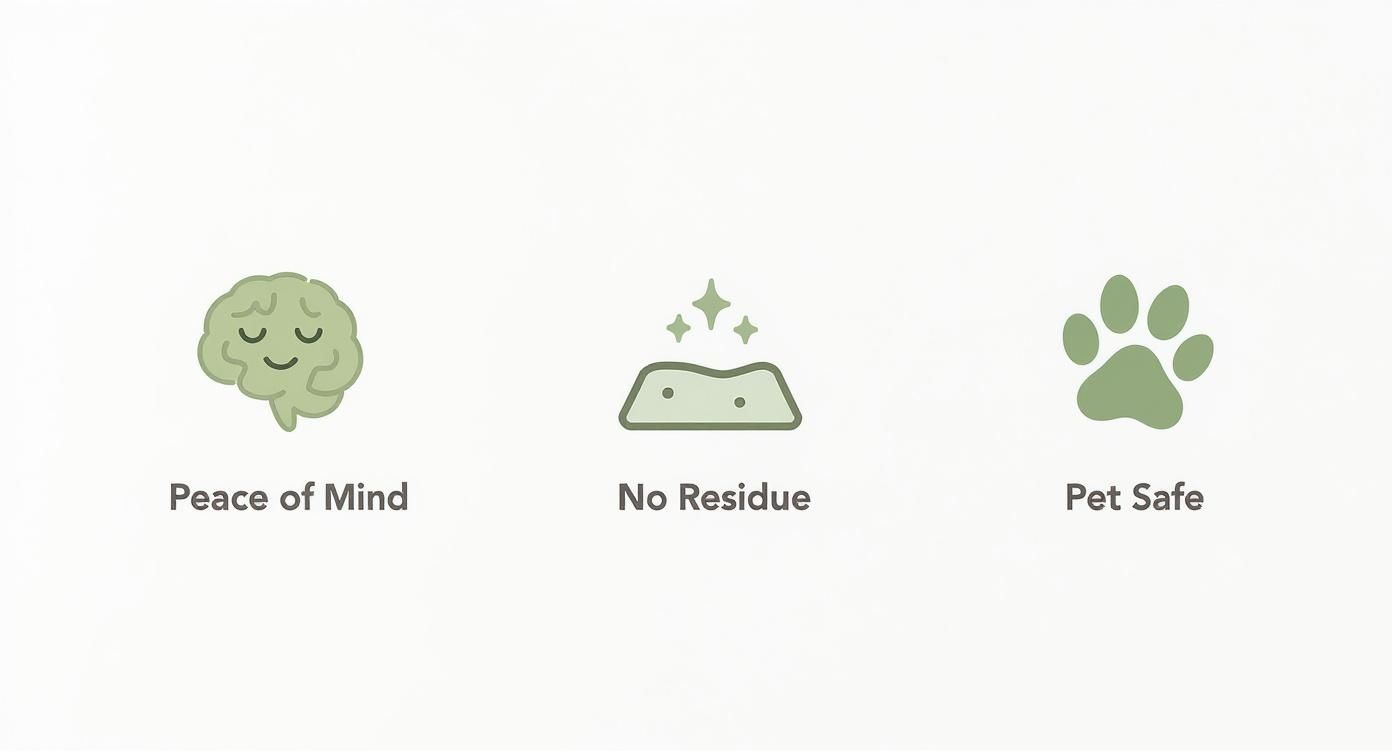 Peace of Mind

No Residue

Pet Safe