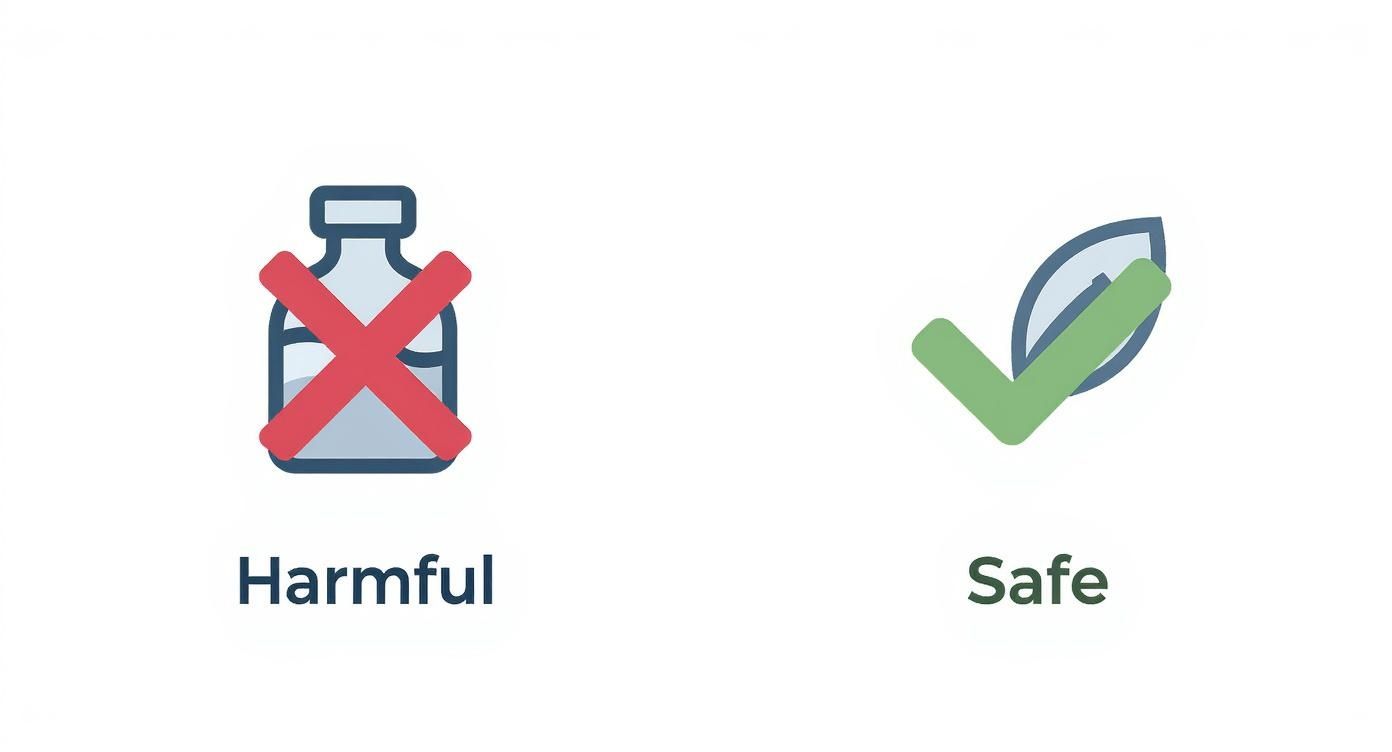 Harmful

Safe