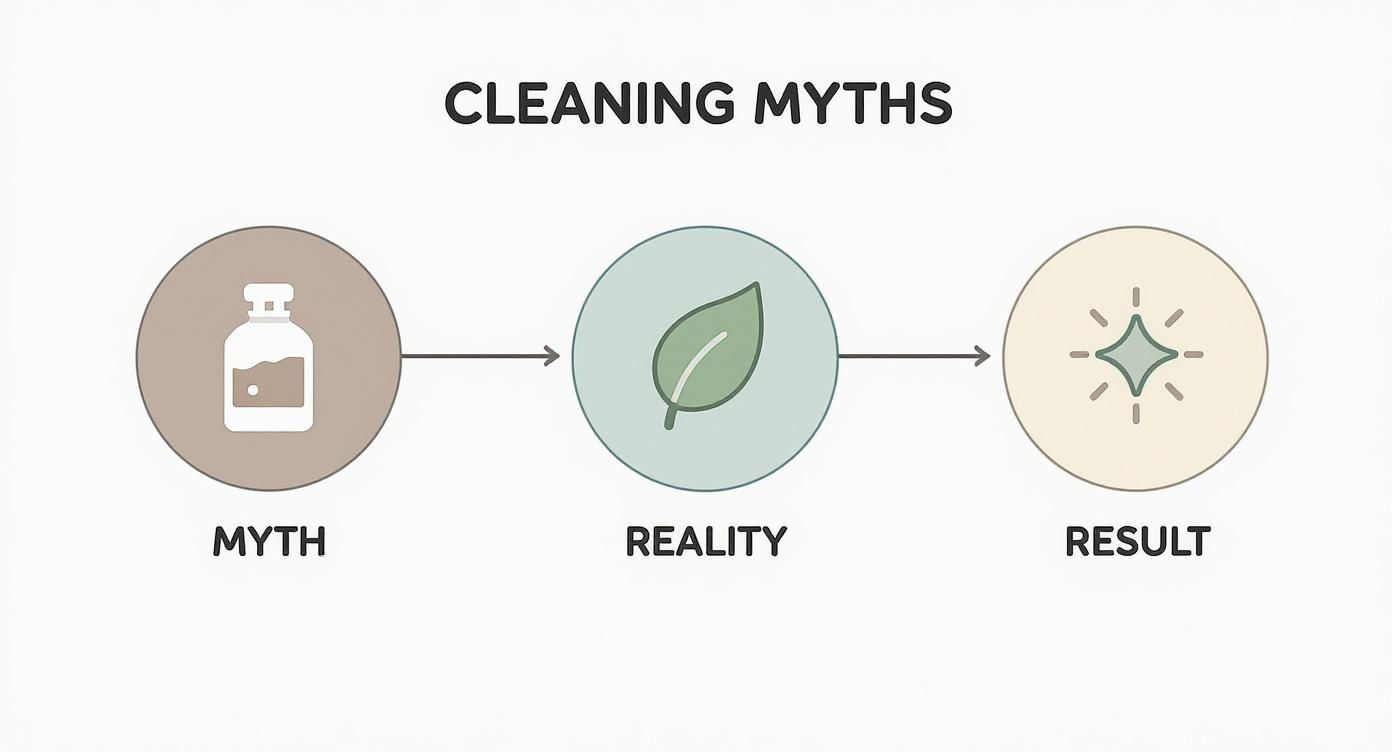 CLEANING MYTHS

MYTH

REALITY

RESULT