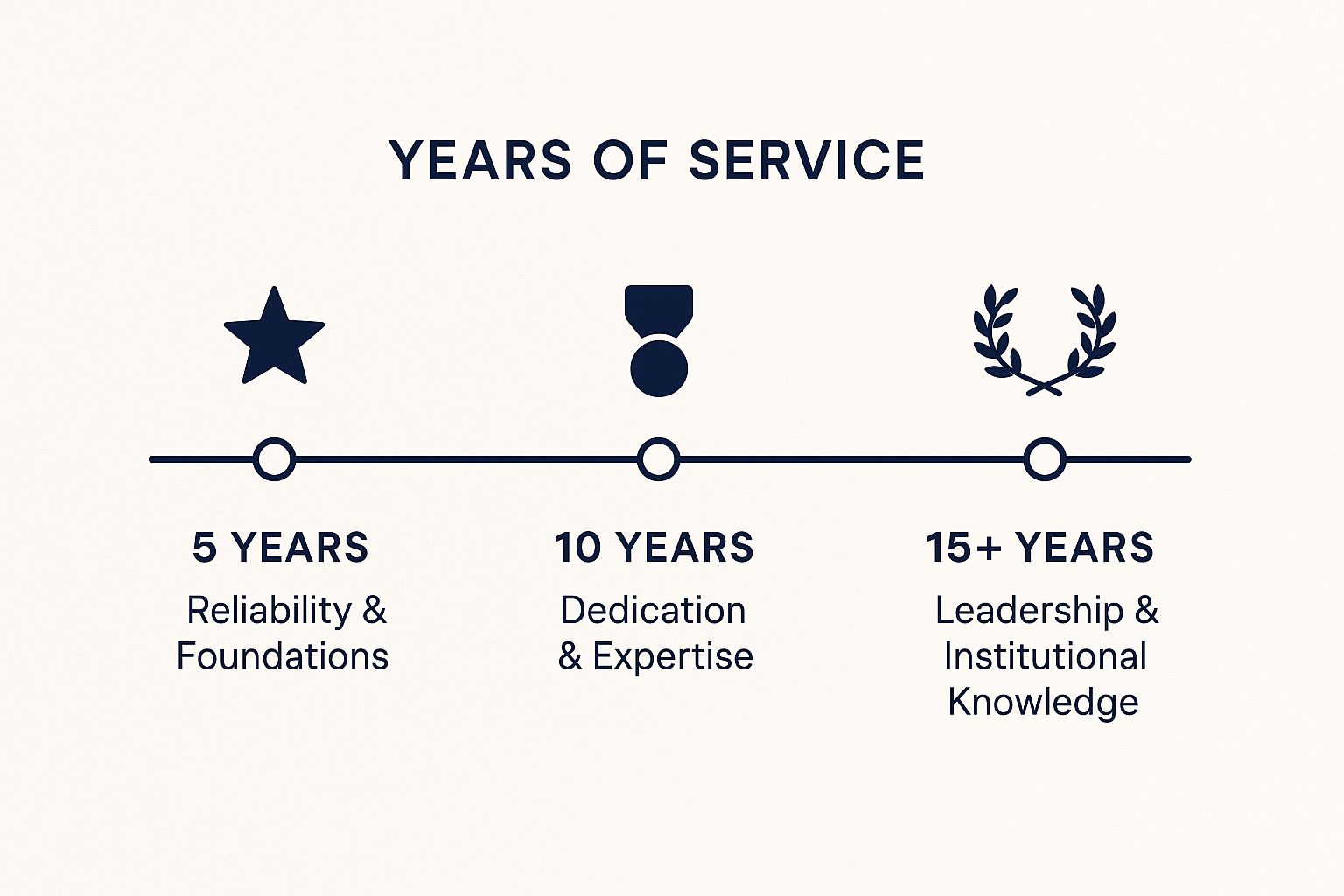 YEARS OF SERVICE

5 YEARS
Reliability & Foundations

10 YEARS
Dedication & Expertise

15+ YEARS
Leadership & Institutional Knowledge