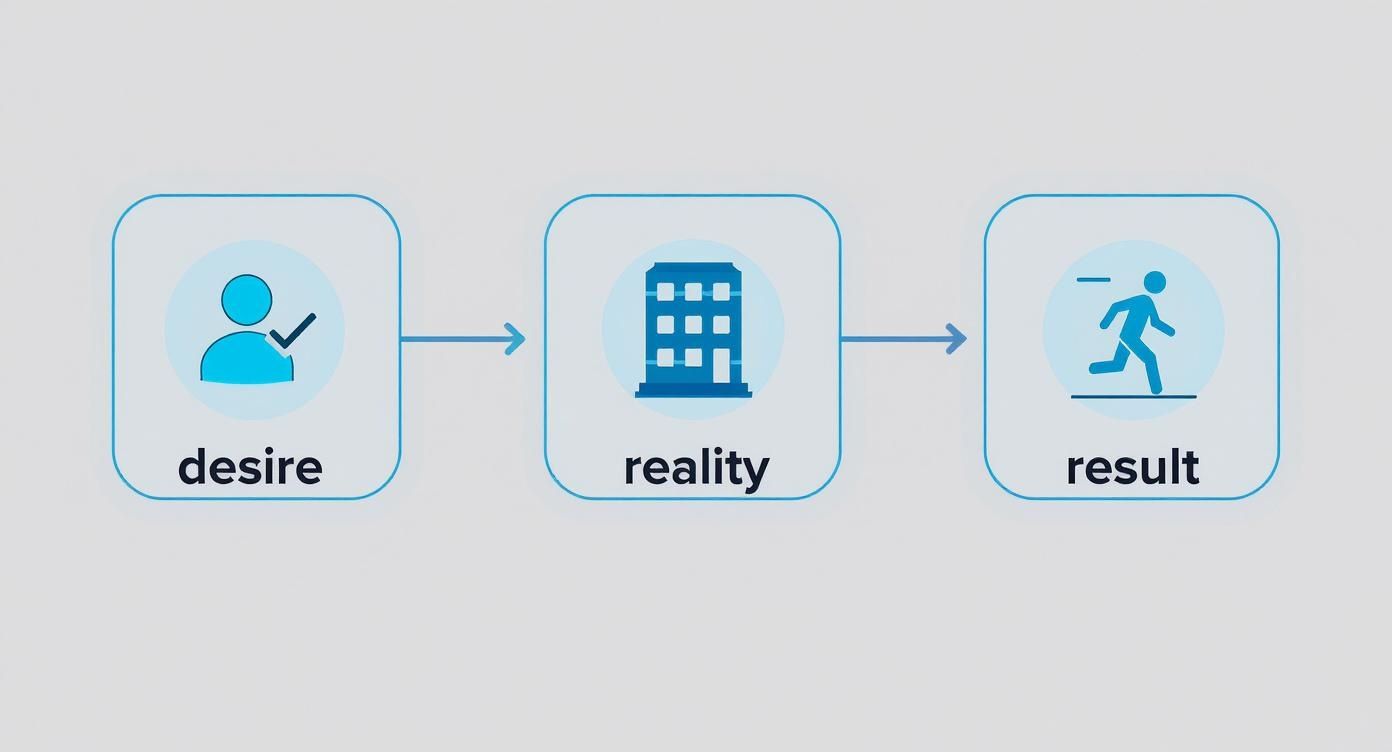 desire

reality

result