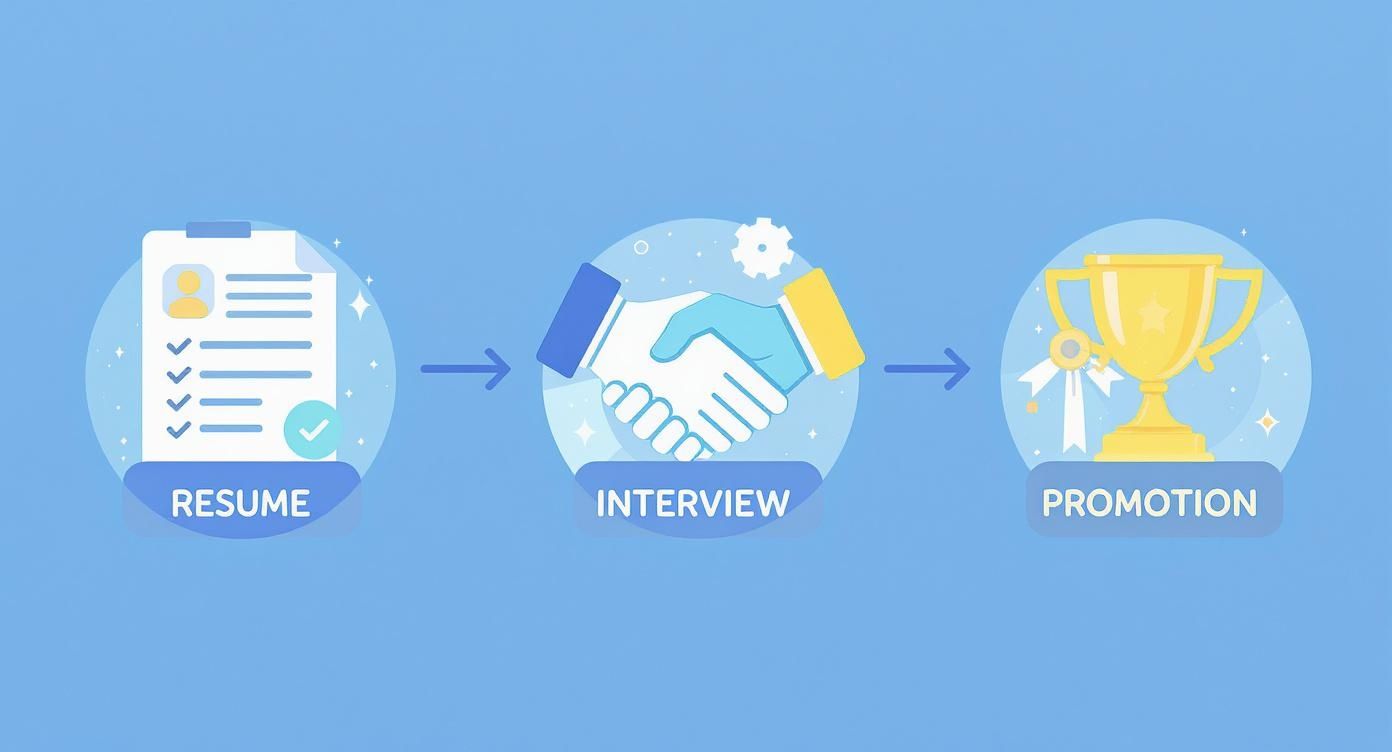 RESUME

INTERVIEW

PROMOTION