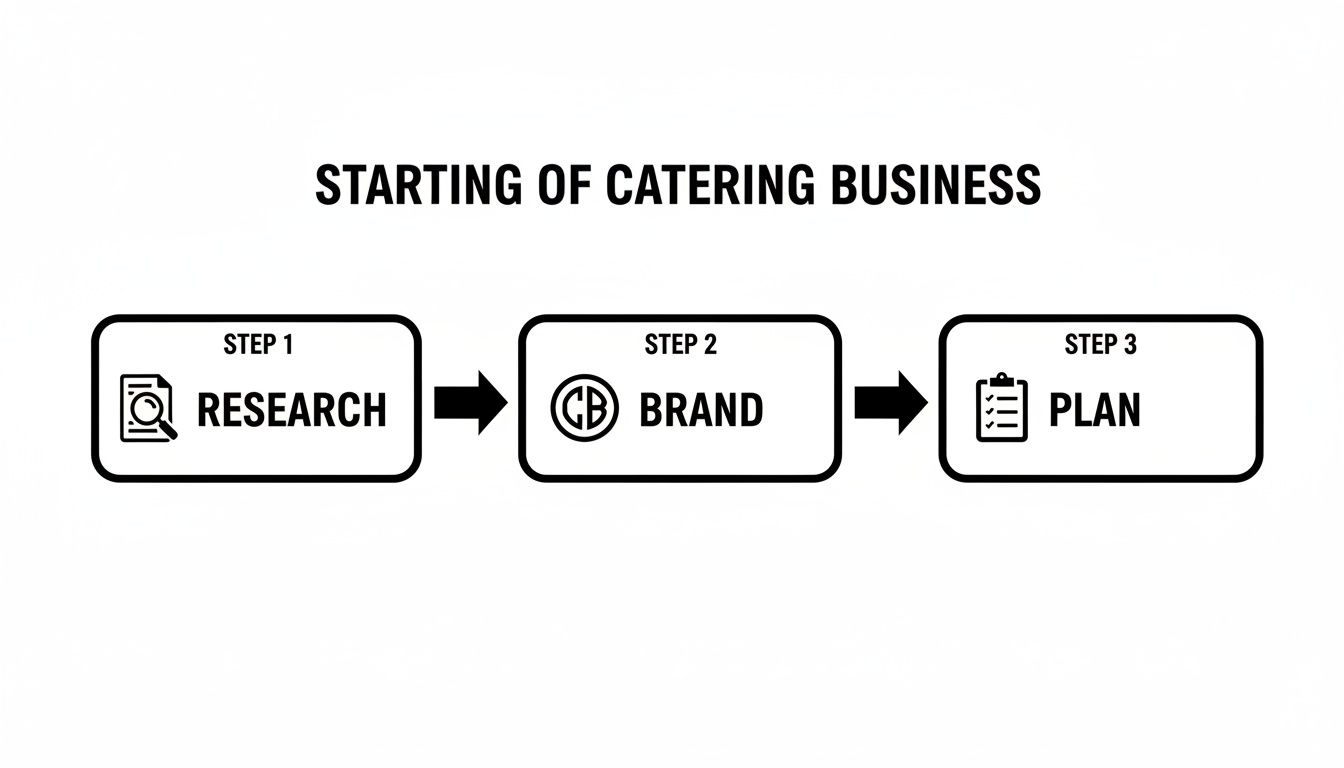 STARTING OF CATERING BUSINESS

STEP 1
RESEARCH

STEP 2
CB
BRAND

STEP 3
PLAN