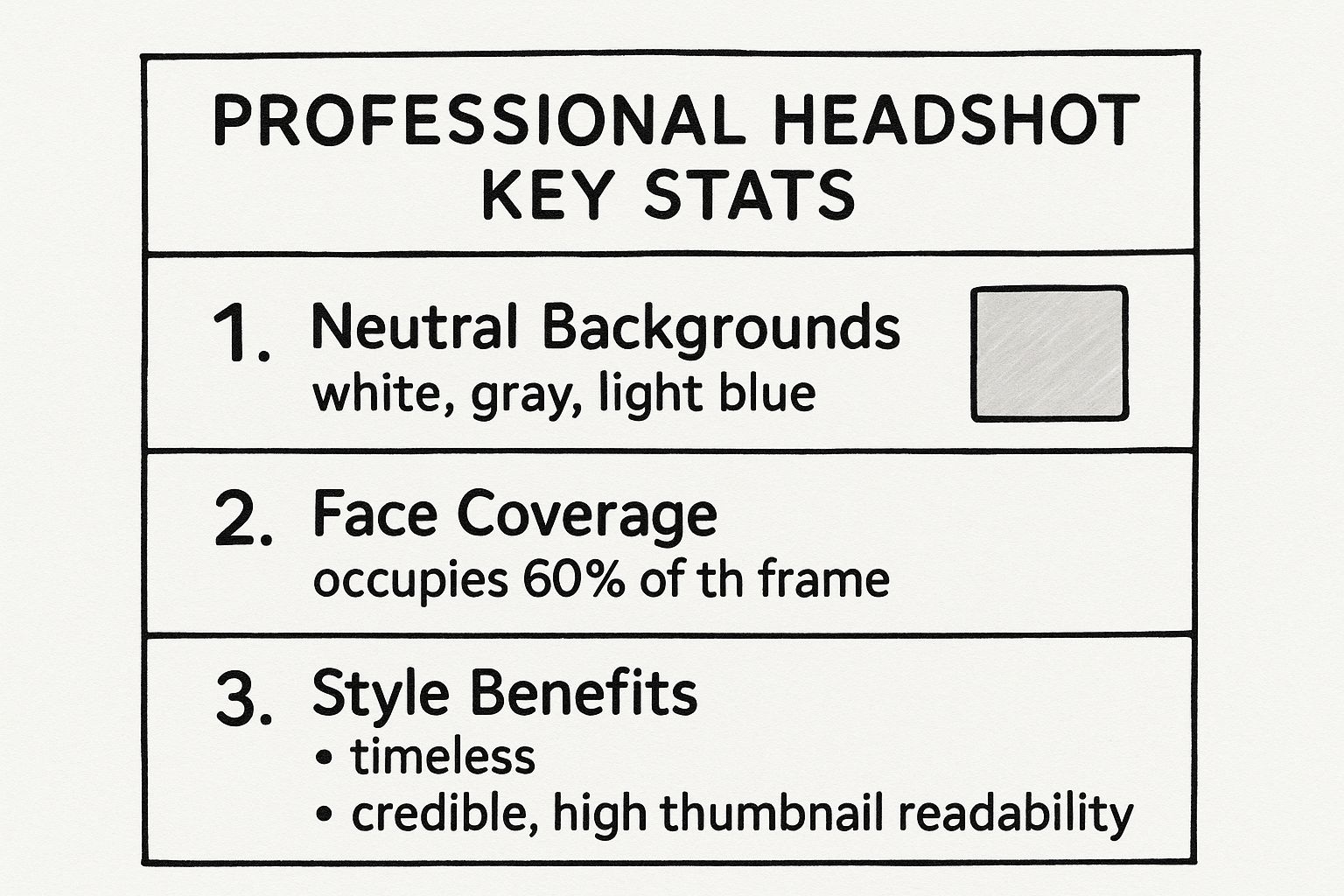 PROFESSIONAL HEADSHOT KEY STATS

1. Neutral Backgrounds
white, gray, light blue

2. Face Coverage
occupies 60% of th frame

3. Style Benefits
• timeless
• credible, high thumbnail readability