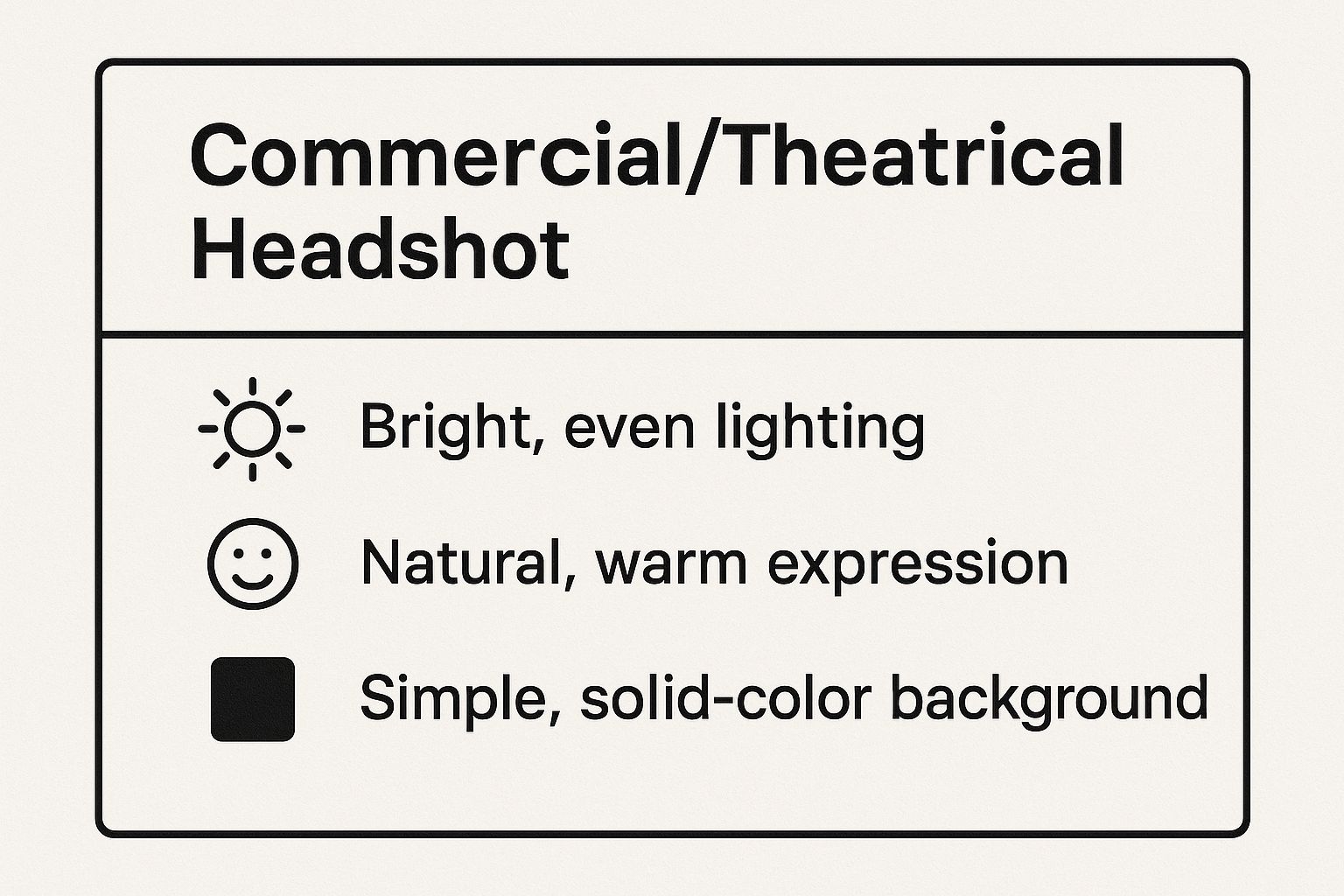 Commercial/Theatrical Headshot

Bright, even lighting

Natural, warm expression

Simple, solid-color background