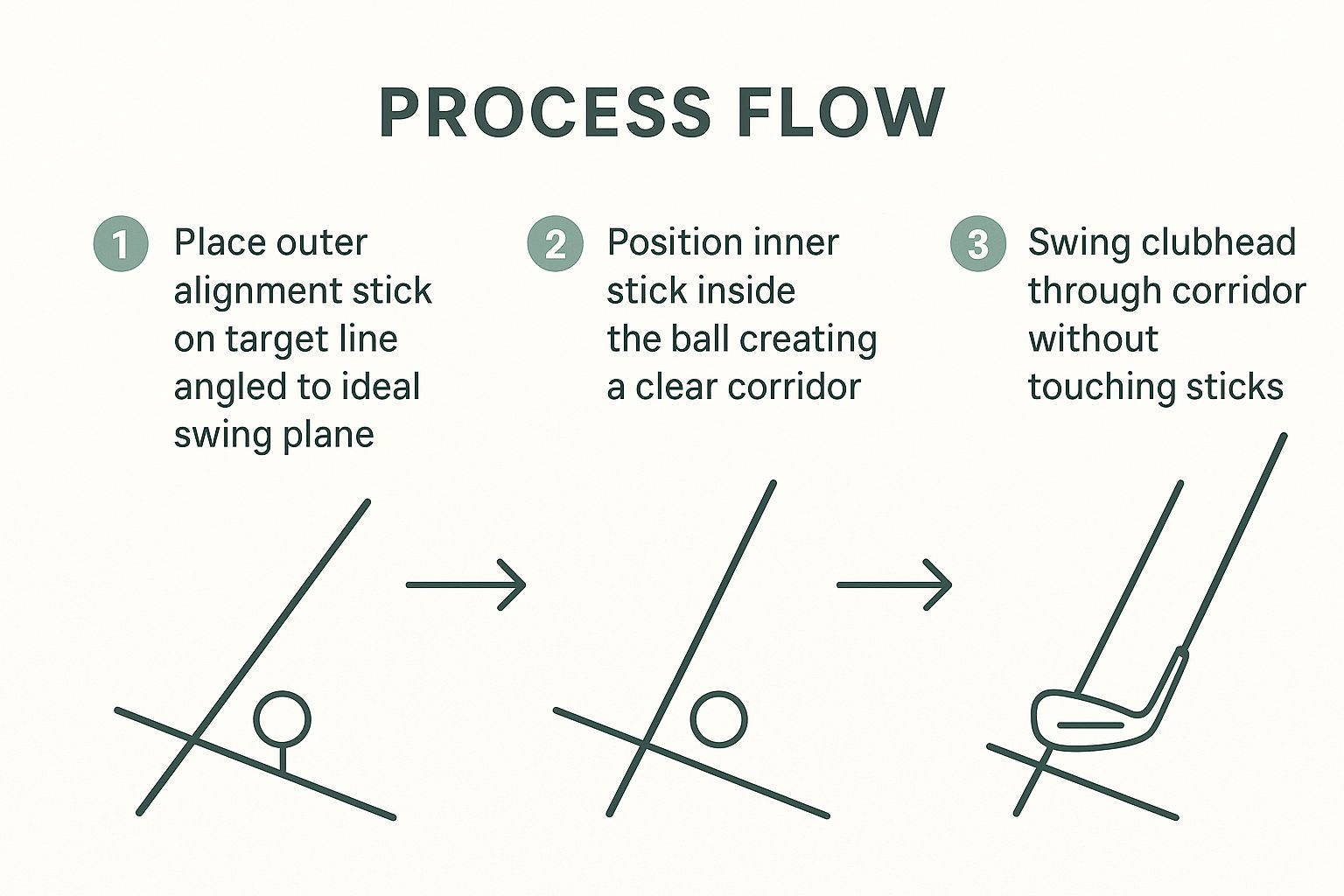 PROCESS FLOW

1 Place outer alignment stick on target line angled to ideal swing plane

2 Position inner stick inside the ball creating a clear corridor

3 Swing clubhead through corridor without touching sticks