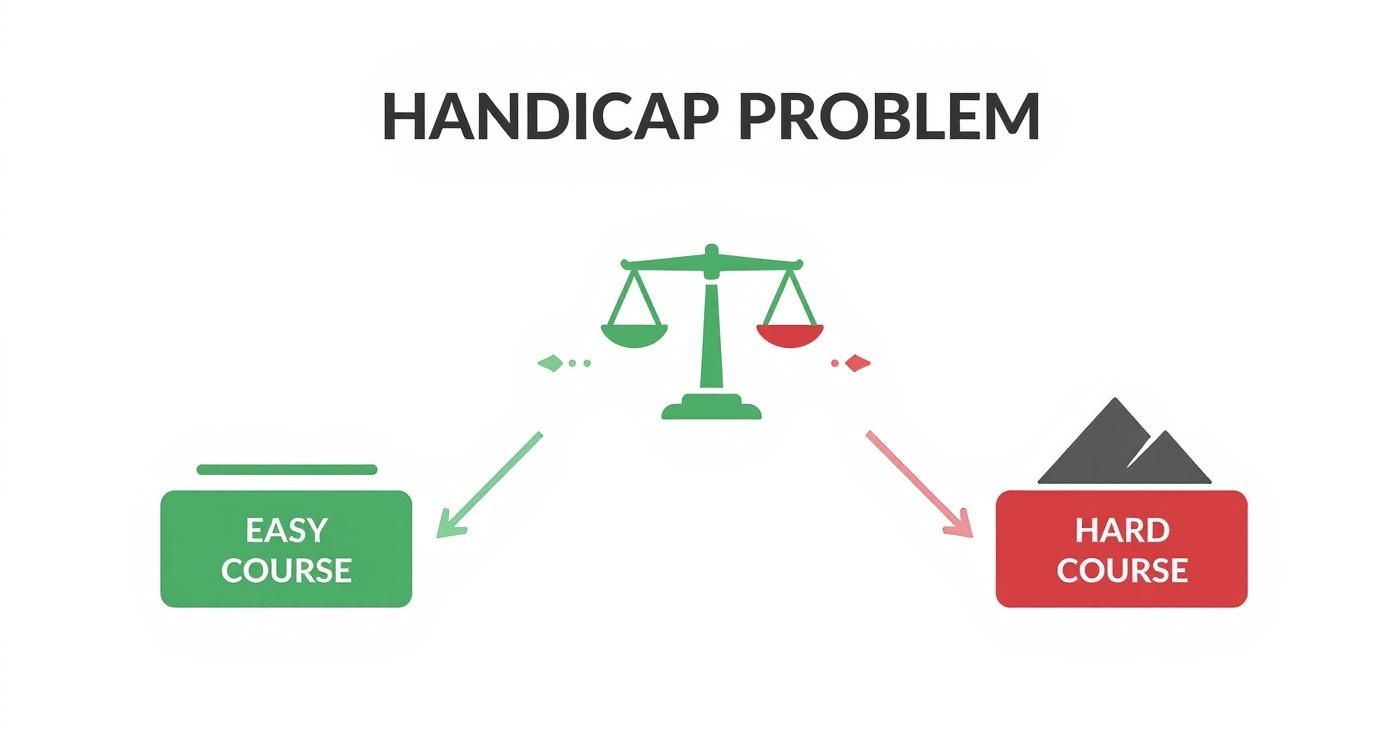 HANDICAP PROBLEM

EASY COURSE

HARD COURSE