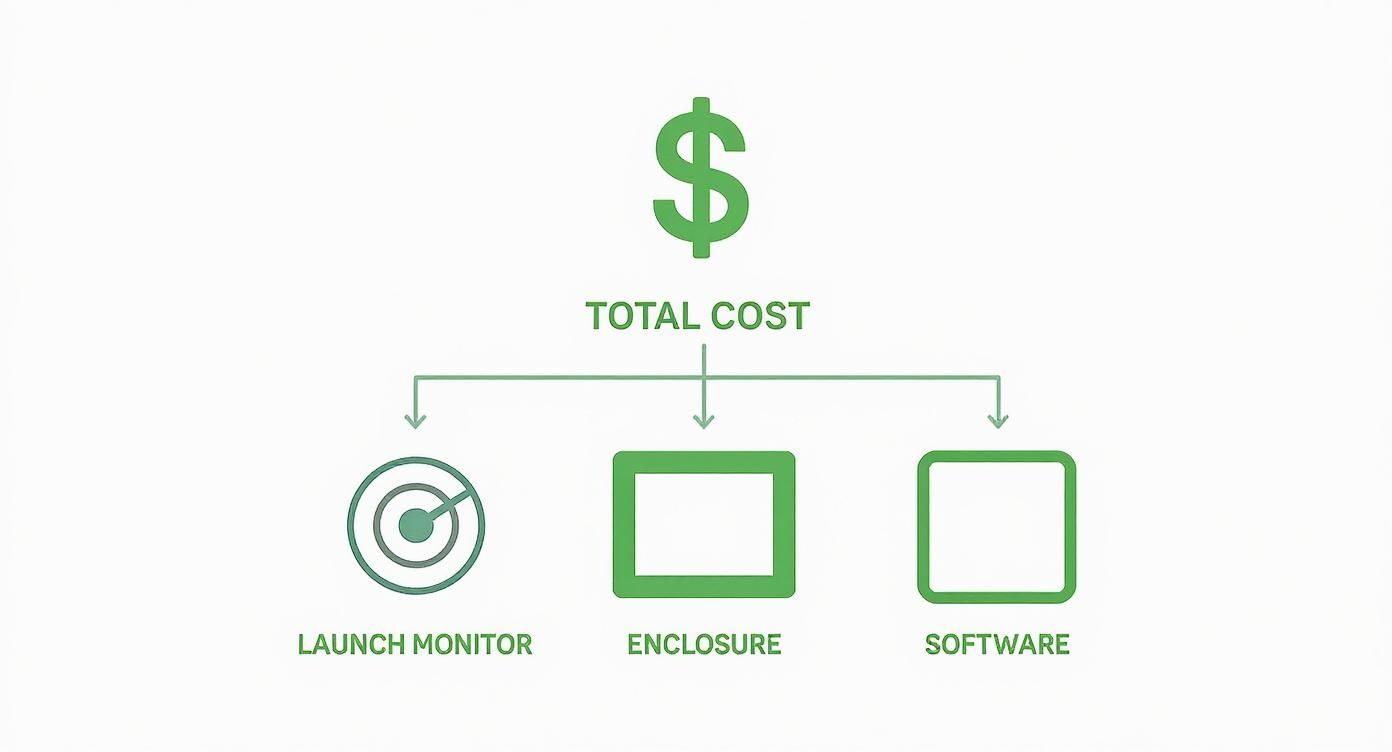 $

TOTAL COST

LAUNCH MONITOR

ENCLOSURE

SOFTWARE