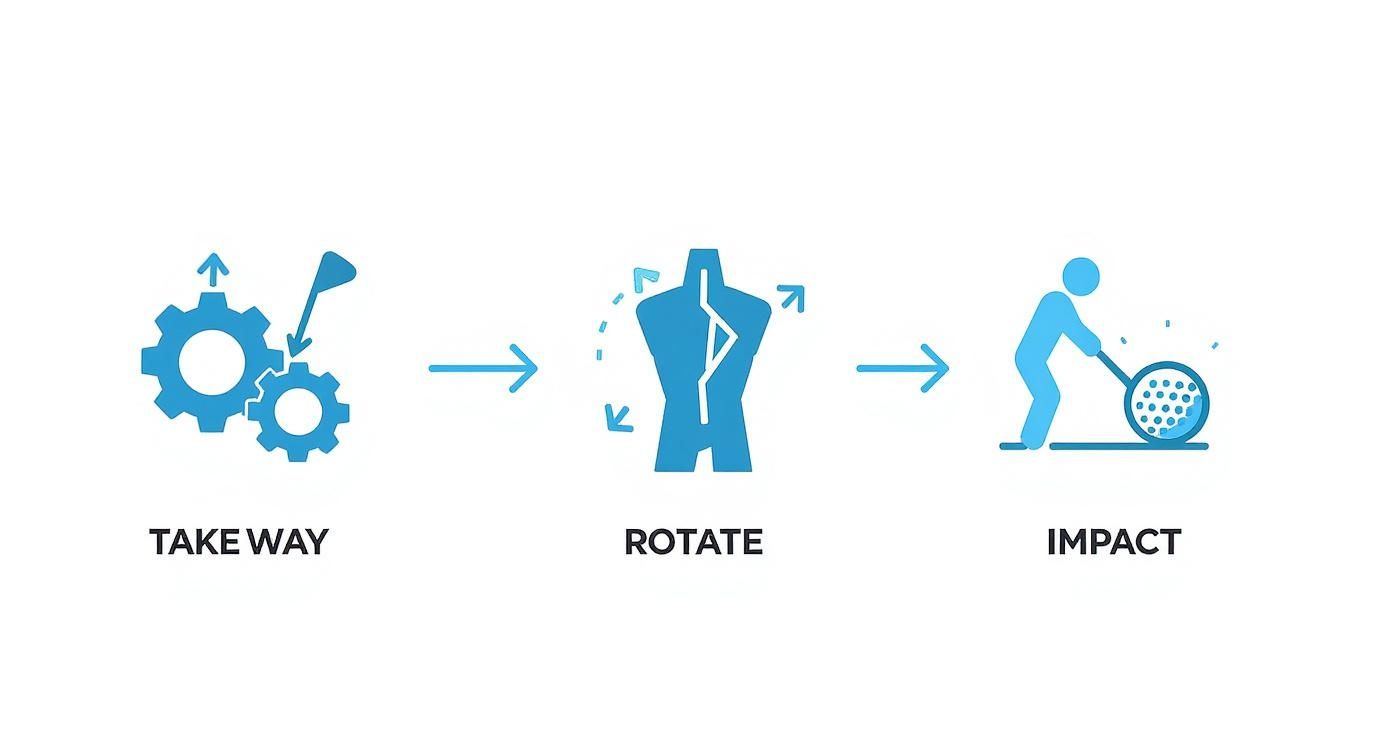 TAKE WAY

ROTATE

IMPACT