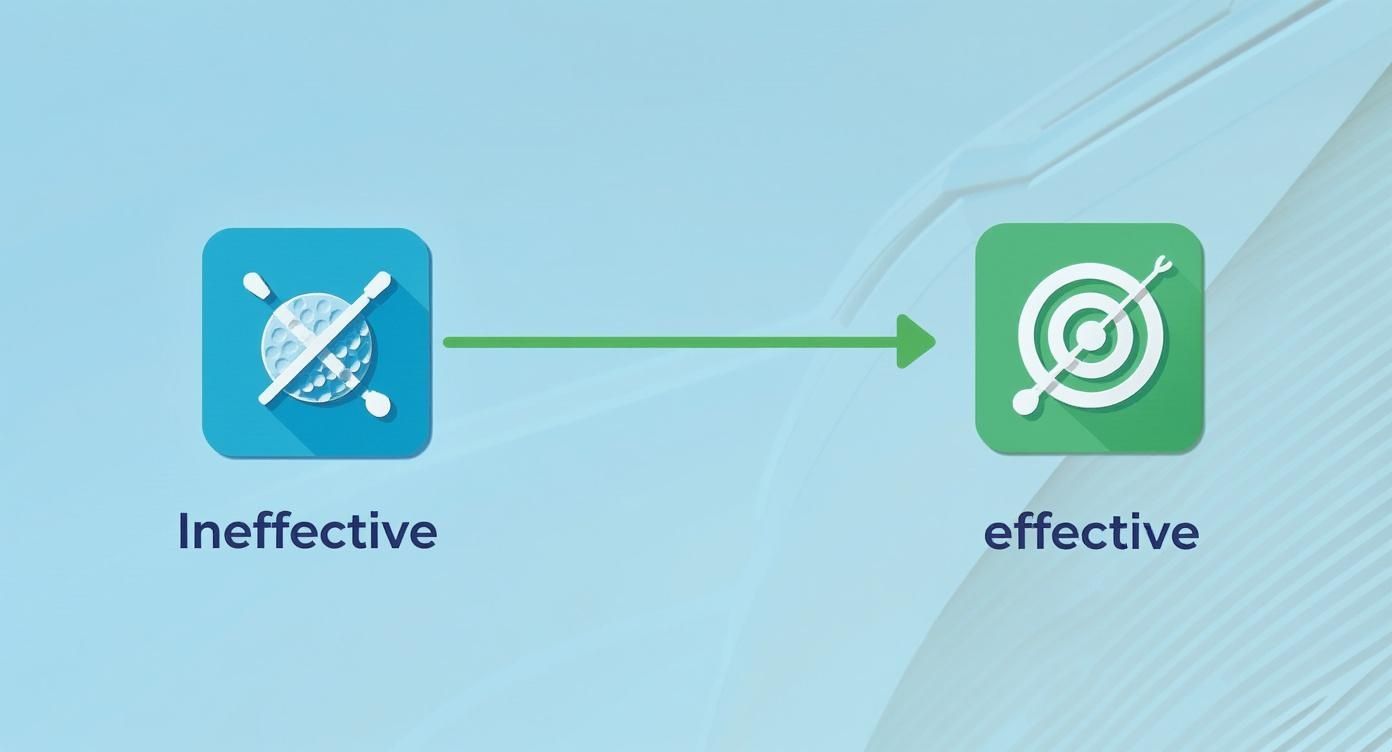 Ineffective

effective