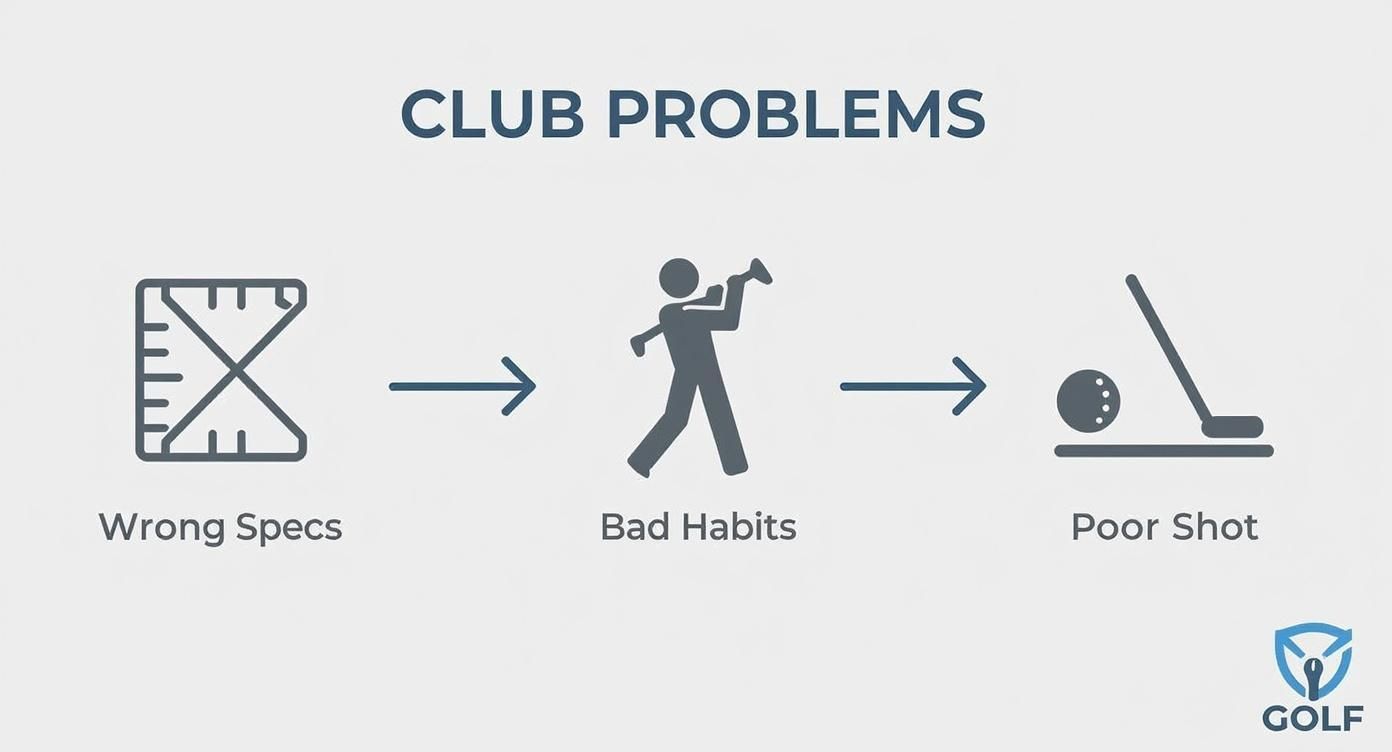 CLUB PROBLEMS

Wrong Specs

Bad Habits

Poor Shot

GOLF