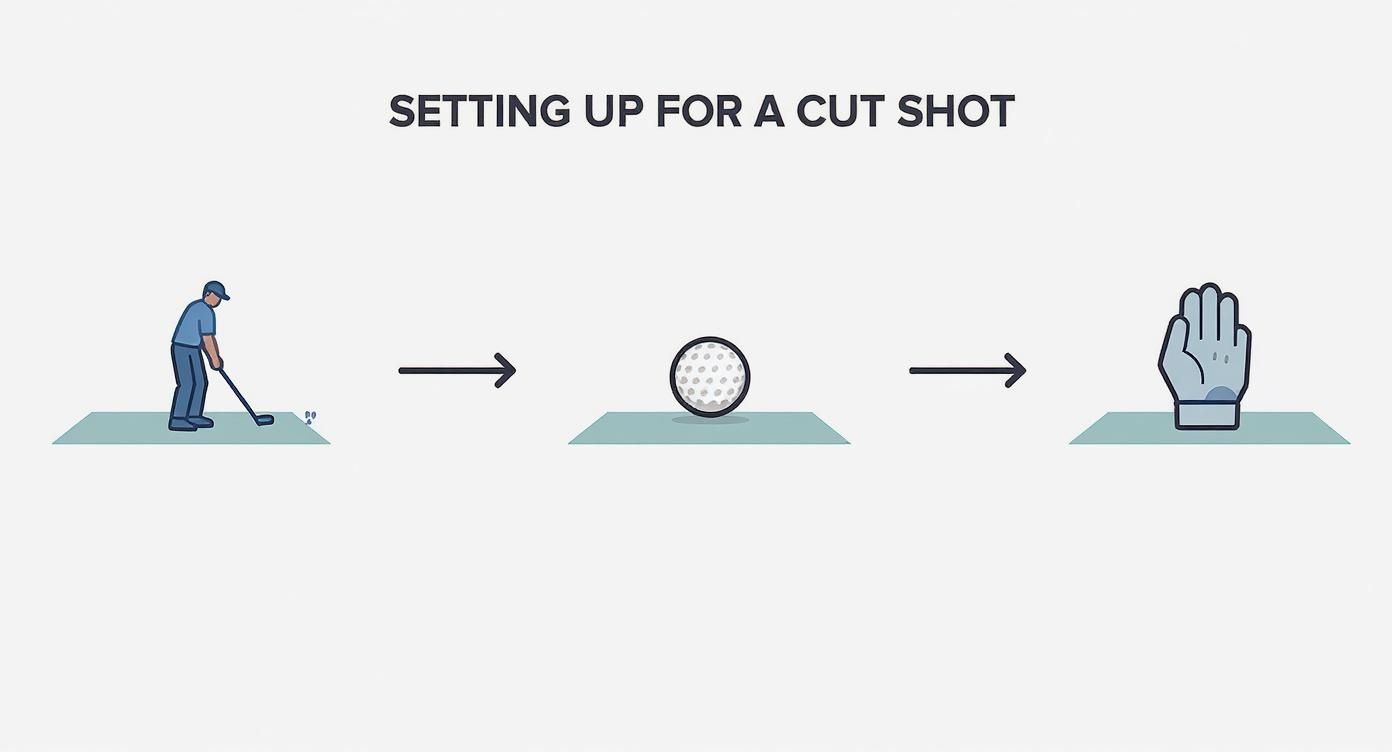 SETTING UP FOR A CUT SHOT