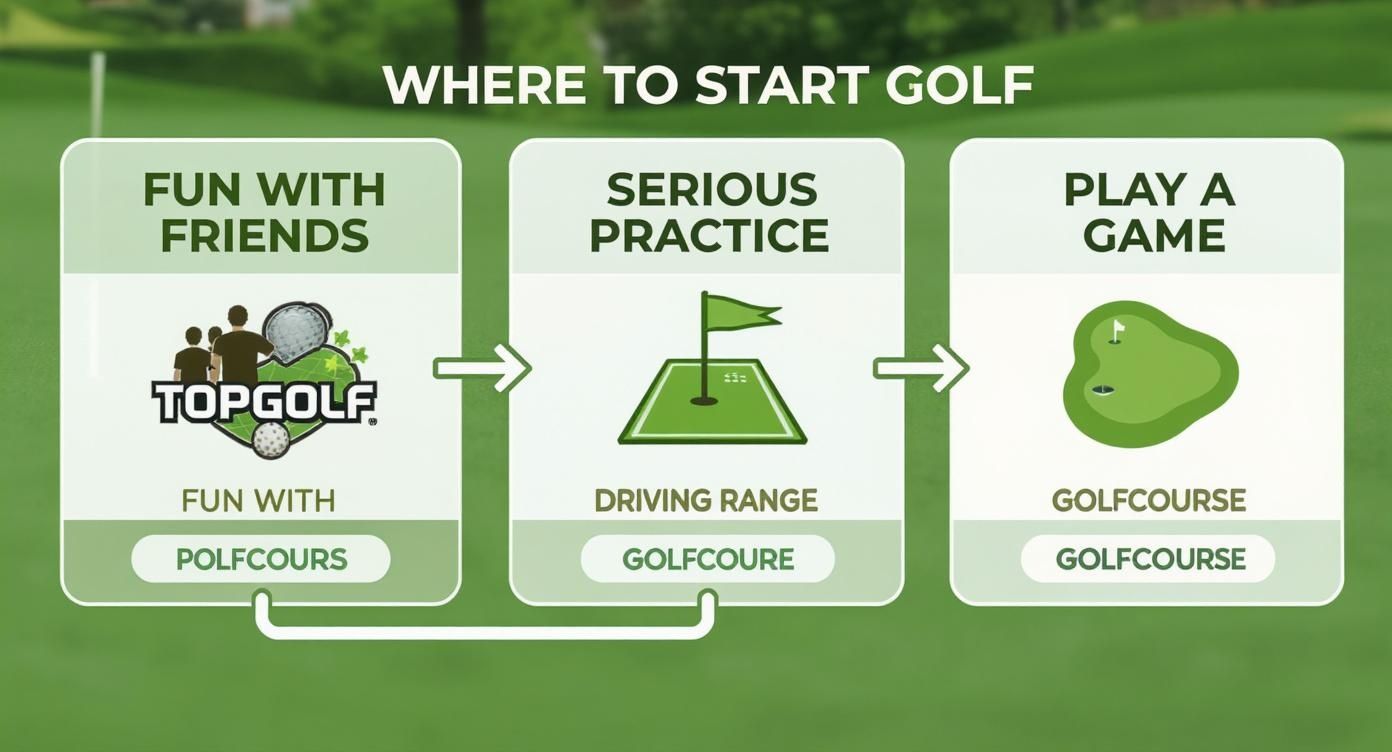 WHERE TO START GOLF

FUN WITH FRIENDS

TOPGOLF

FUN WITH

POLFCOURS

SERIOUS PRACTICE

DRIVING RANGE

GOLFCOURE

PLAY A GAME

GOLFCOURSE

GOLFCOURSE