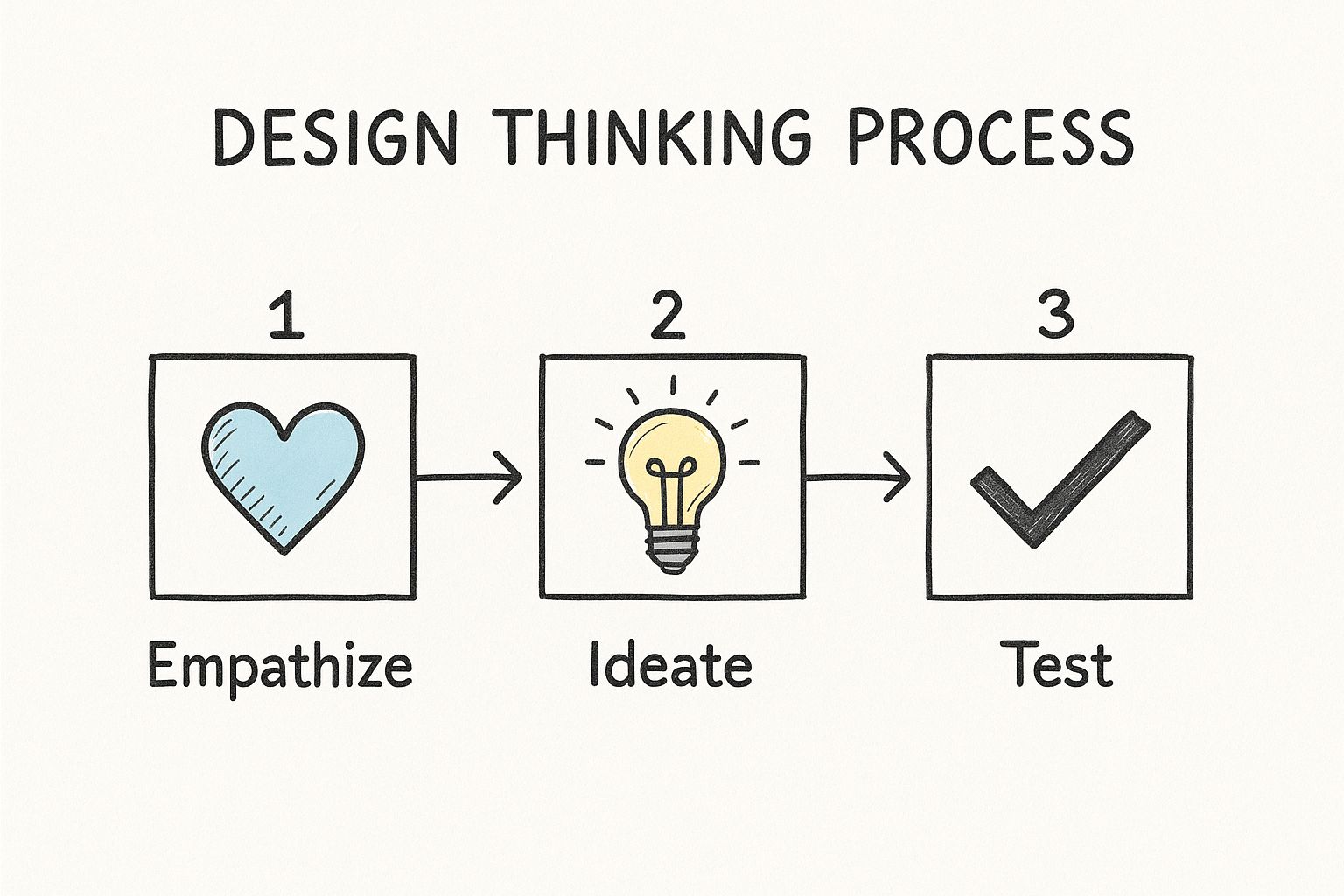 DESIGN THINKING PROCESS

1

Empathize

2

Ideate

3

Test