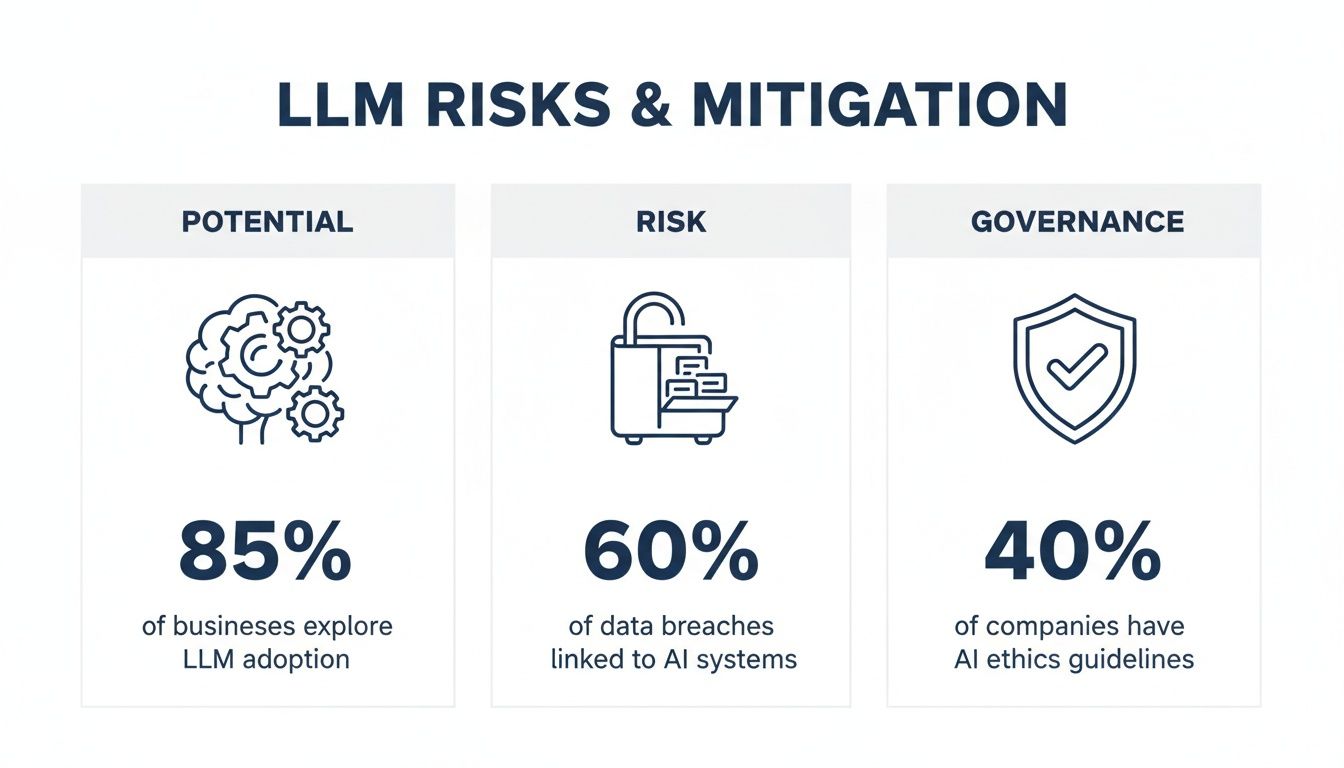 LLM RISKS & MITIGATION

POTENTIAL

85%

of businesses explore LLM adoption

RISK

60%

of data breaches linked to AI systems

GOVERNANCE

40%

of companies have AI ethics guidelines