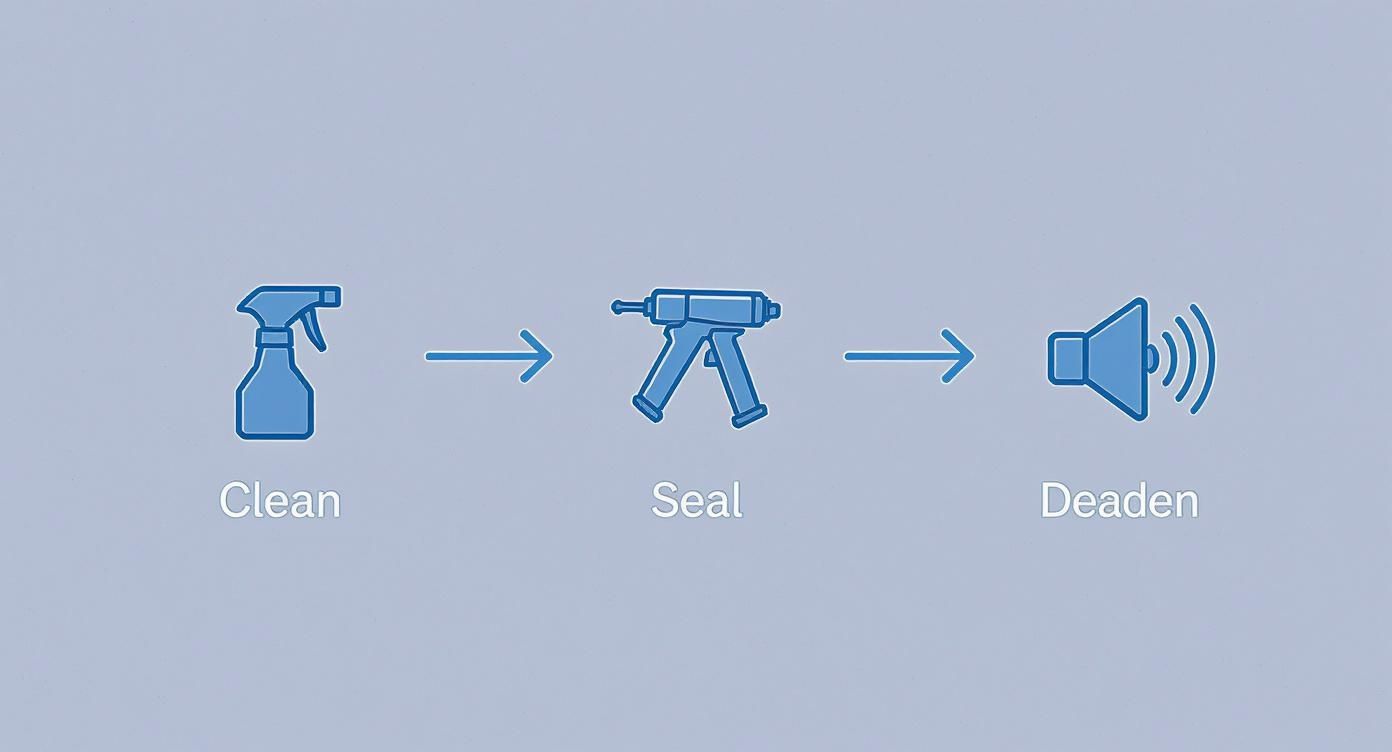 Clean

Seal

Deaden