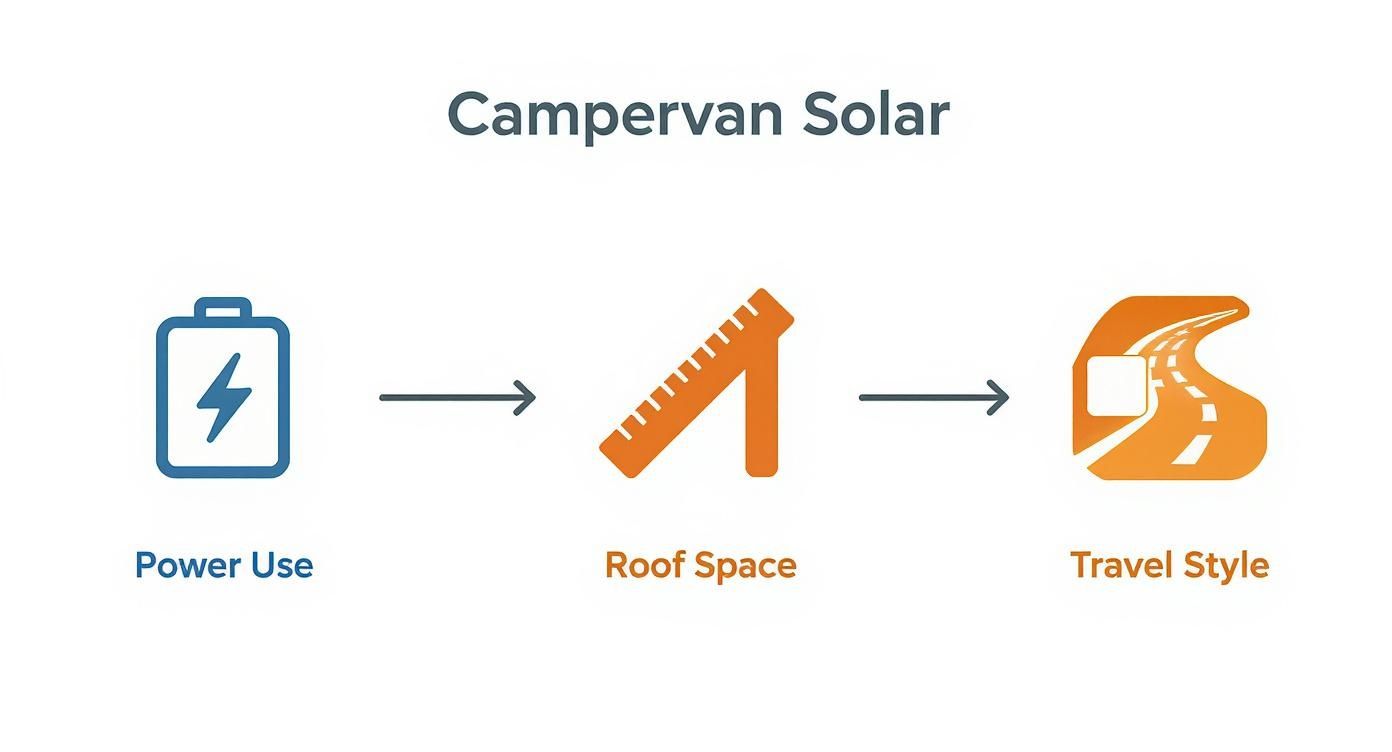 Campervan Solar

Power Use

Roof Space

Travel Style