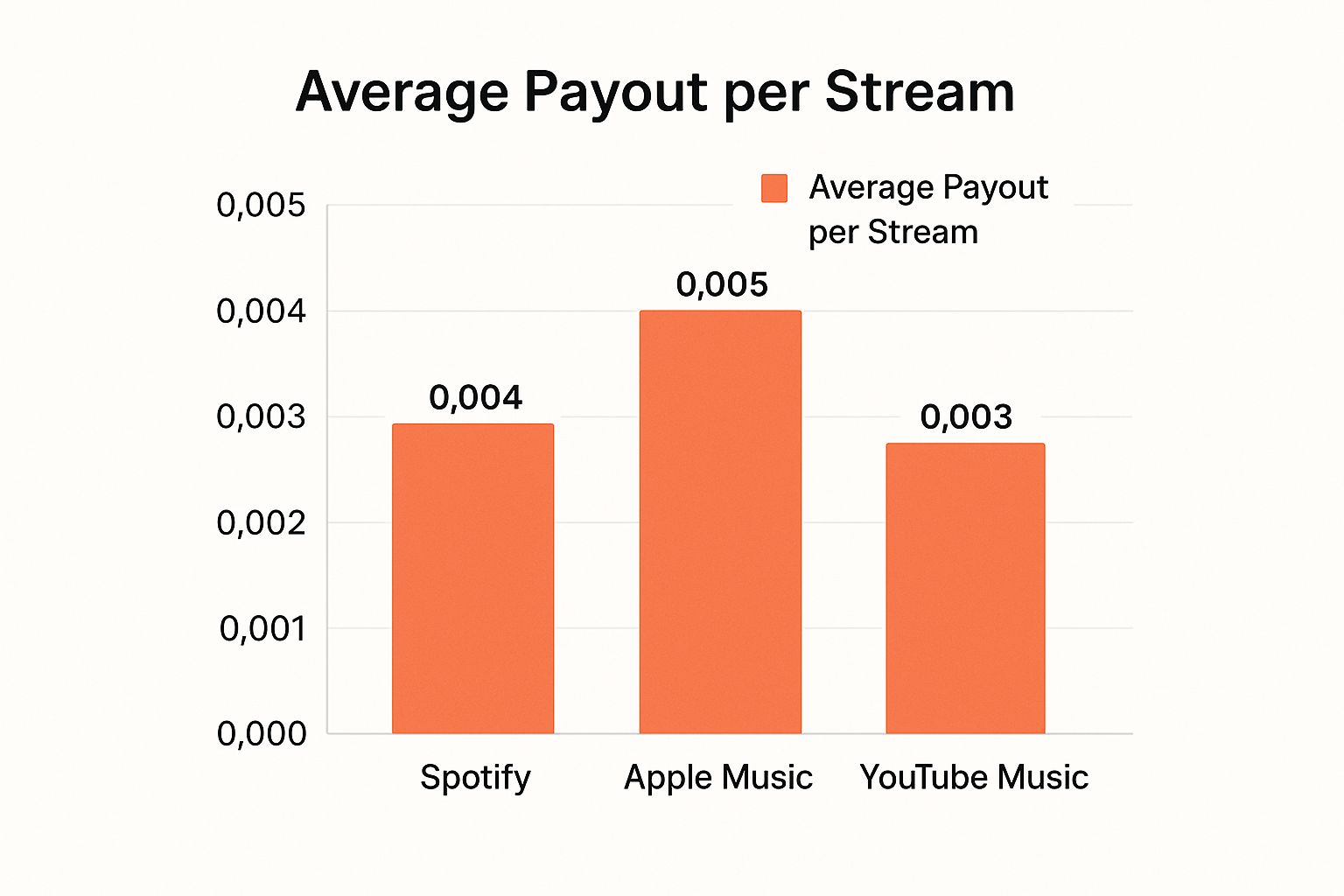 Average Payout per Stream

Average Payout per Stream

0,005
0,004
0,003
0,002
0,001
0,000

0,004
0,005
0,003

Spotify
Apple Music
YouTube Music